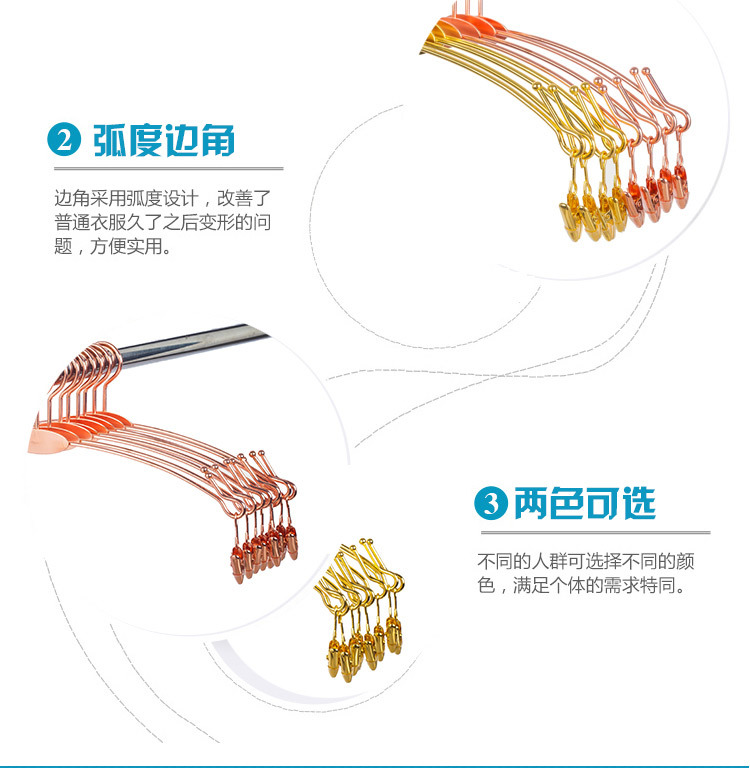 2 弧度边角

边角采用弧度设计，改善了普通衣服久了之后变形的问题，方便实用。

3 两色可选

不同的人群可选择不同的颜色，满足个体的需求特同。