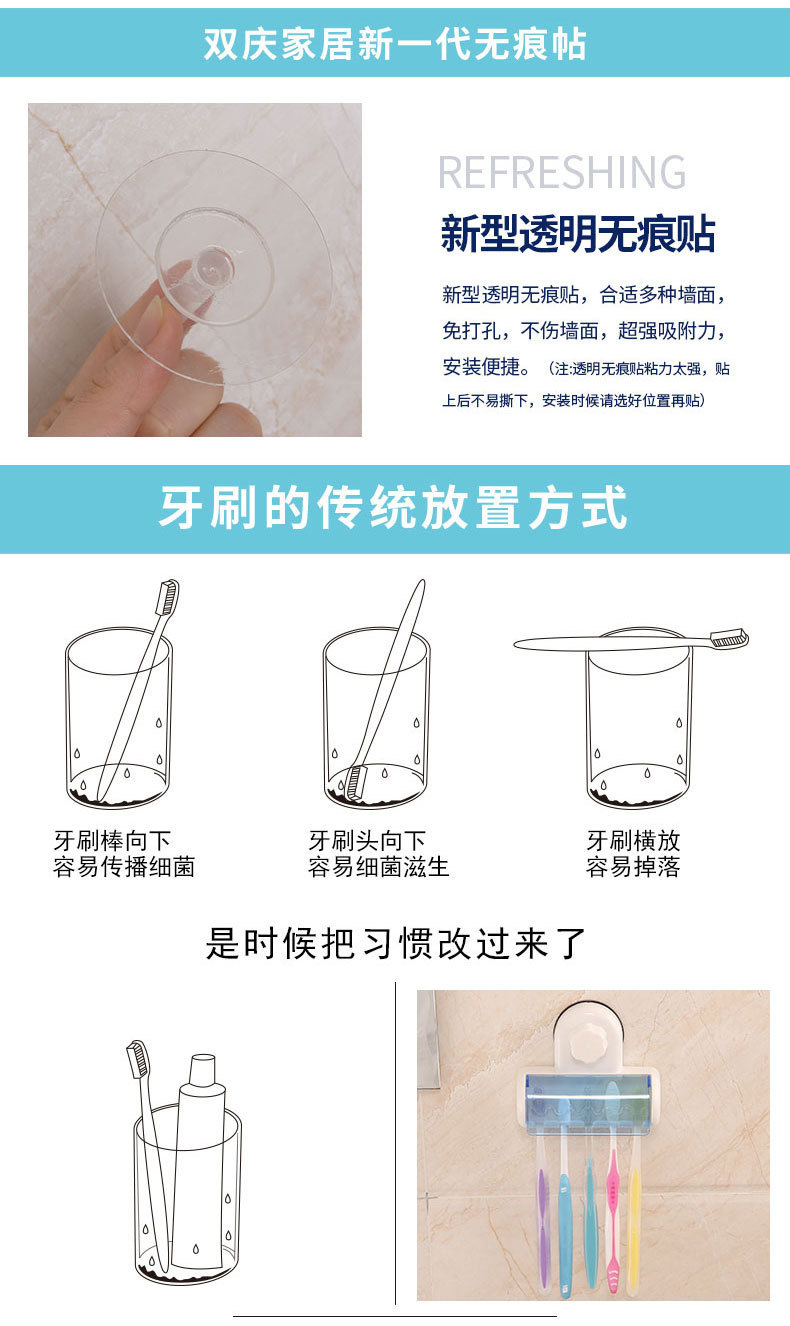 双庆家居新一代无痕帖

REFRESHING

新型透明无痕贴

新型透明无痕贴，合适多种墙面，免打孔，不伤墙面，超强吸附力，安装便捷。（注:透明无痕贴粘力太强，贴上后不易撕下，安装时候请选好位置再贴）

牙刷的传统放置方式

牙刷棒向下
容易传播细菌

牙刷头向下
容易细菌滋生

牙刷横放
容易掉落

是时候把习惯改过来了