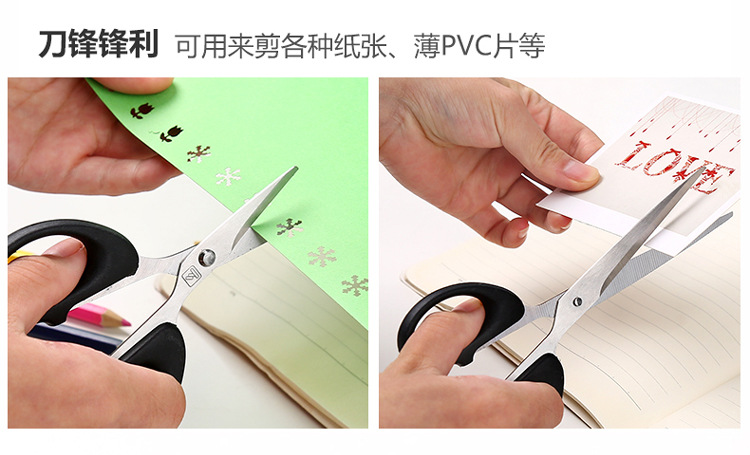 刀锋锋利 可用来剪各种纸张、薄PVC片等

LOVE