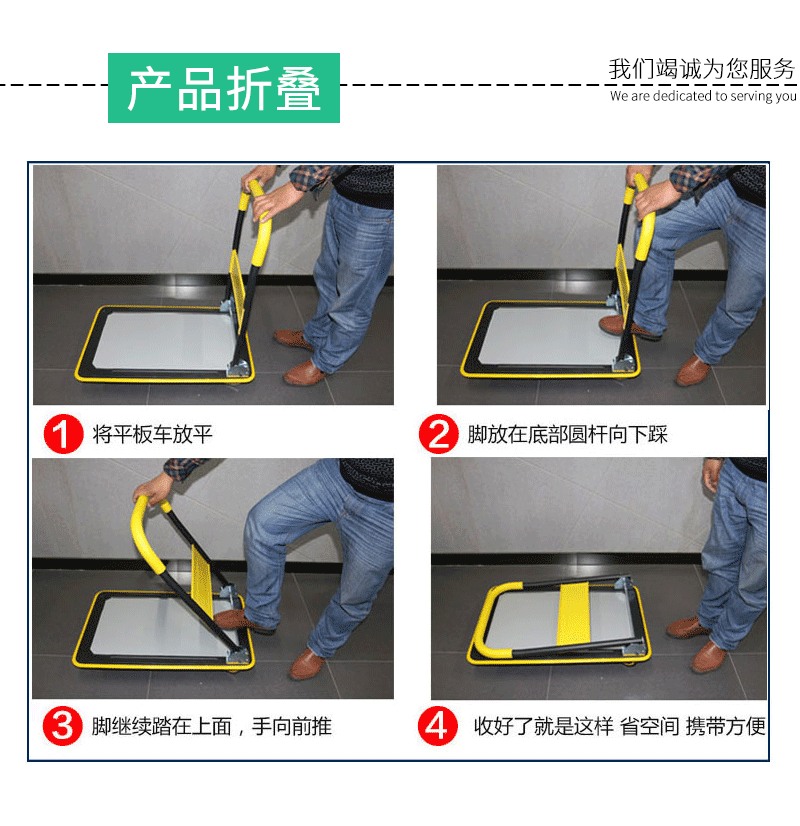 产品折叠

我们竭诚为您服务
We are dedicated to serving you

1 将平板车放平

2 脚放在底部圆杆向下踩

3 脚继续踏在上面，手向前推

4 收好了就是这样 省空间 携带方便