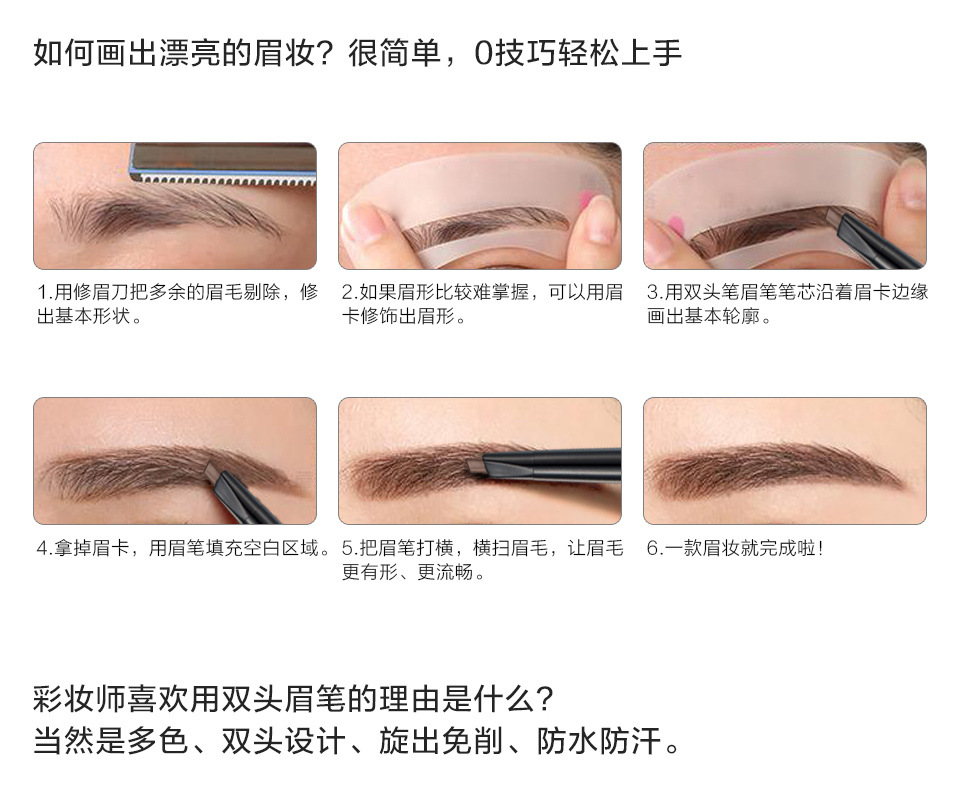 如何画出漂亮的眉妆？很简单，0技巧轻松上手

1.用修眉刀把多余的眉毛剔除，修出基本形状。

2.如果眉形比较难掌握，可以用眉卡修饰出眉形。

3.用双头笔眉笔笔芯沿着眉卡边缘画出基本轮廓。

4.拿掉眉卡，用眉笔填充空白区域。

5.把眉笔打横，横扫眉毛，让眉毛更有形、更流畅。

6.一款眉妆就完成啦！

彩妆师喜欢用双头眉笔的理由是什么？
当然是多色、双头设计、旋出免削、防水防汗。