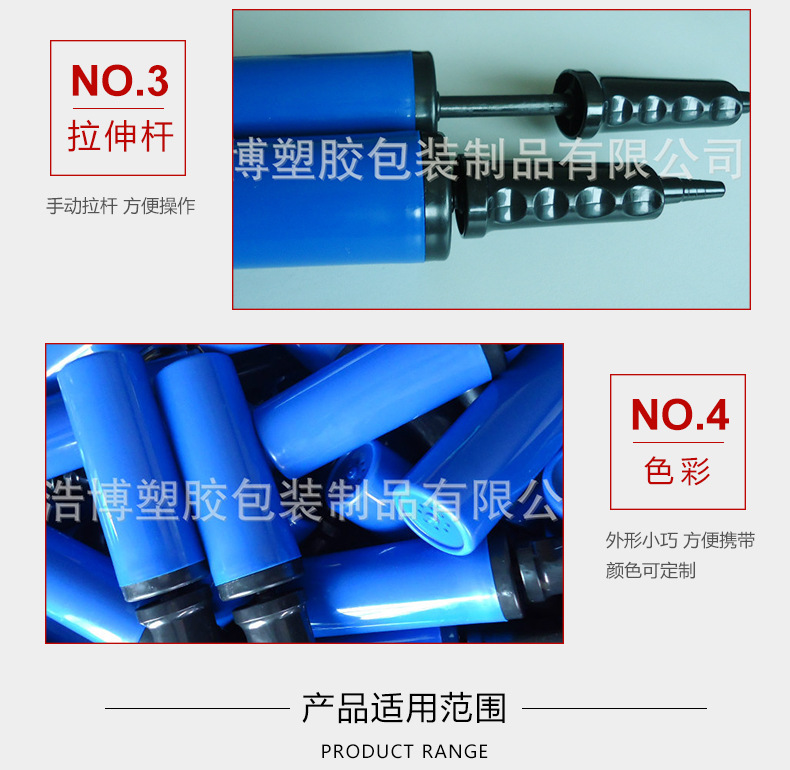 NO.3
拉伸杆

手动拉杆 方便操作

博塑胶包装制品有限公司

浩博塑胶包装制品有限公

NO.4
色彩

外形小巧 方便携带
颜色可定制

产品适用范围

PRODUCT RANGE