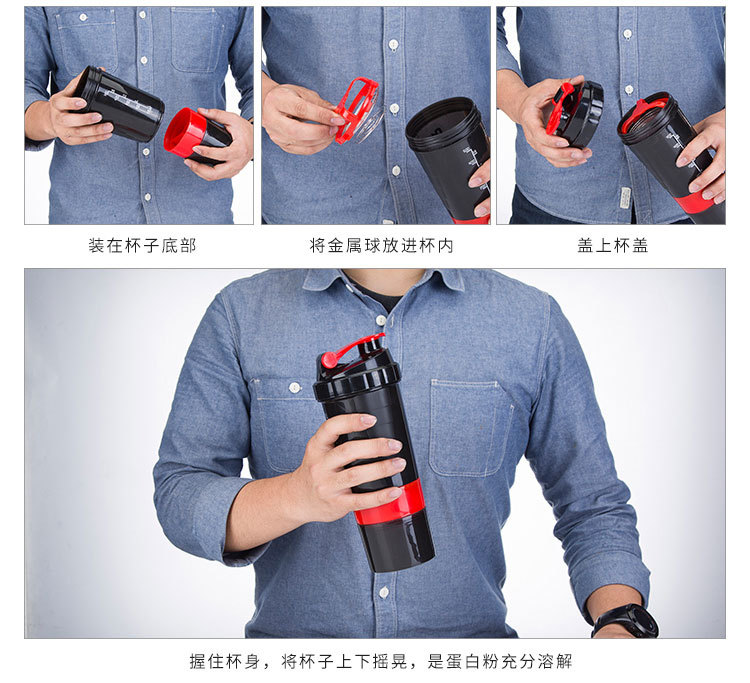 装在杯子底部

将金属球放进杯内

盖上杯盖

握住杯身，将杯子上下摇晃，是蛋白粉充分溶解