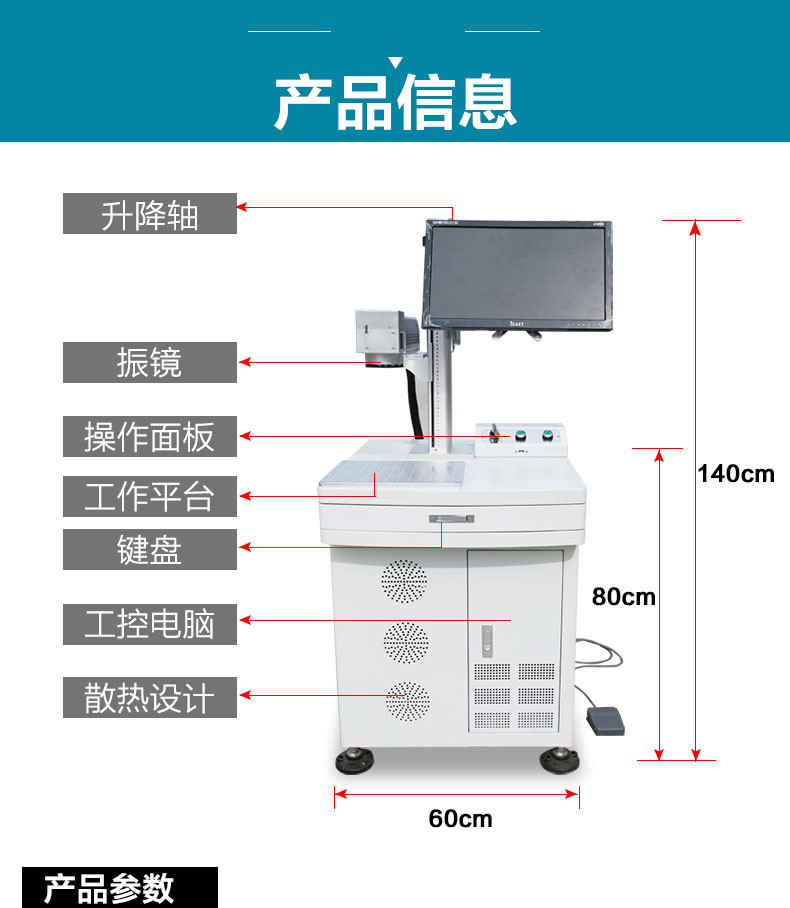 产品信息

升降轴
振镜
操作面板
工作平台
键盘
工控电脑
散热设计

140cm
80cm
60cm

产品参数