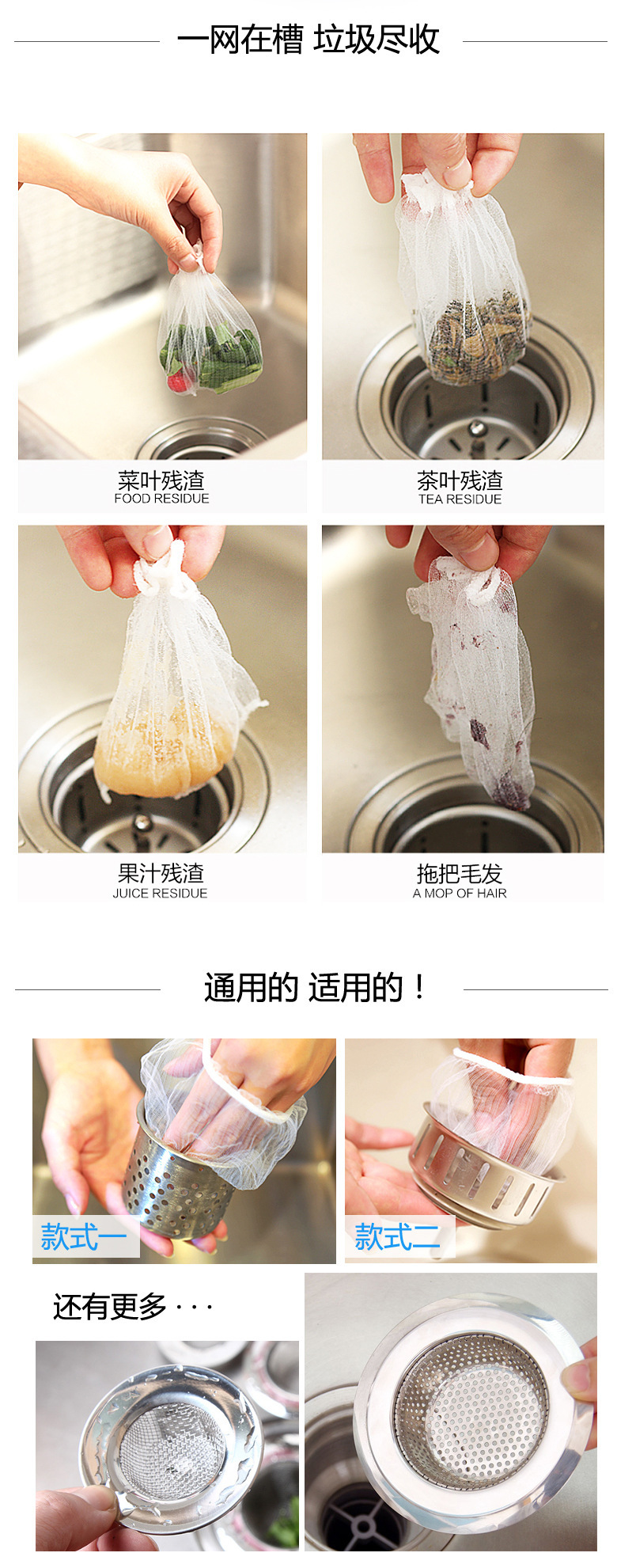 一网在槽 垃圾尽收

菜叶残渣
FOOD RESIDUE

茶叶残渣
TEA RESIDUE

果汁残渣
JUICE RESIDUE

拖把毛发
A MOP OF HAIR

通用的 适用的！

款式一

款式二

还有更多 · · ·