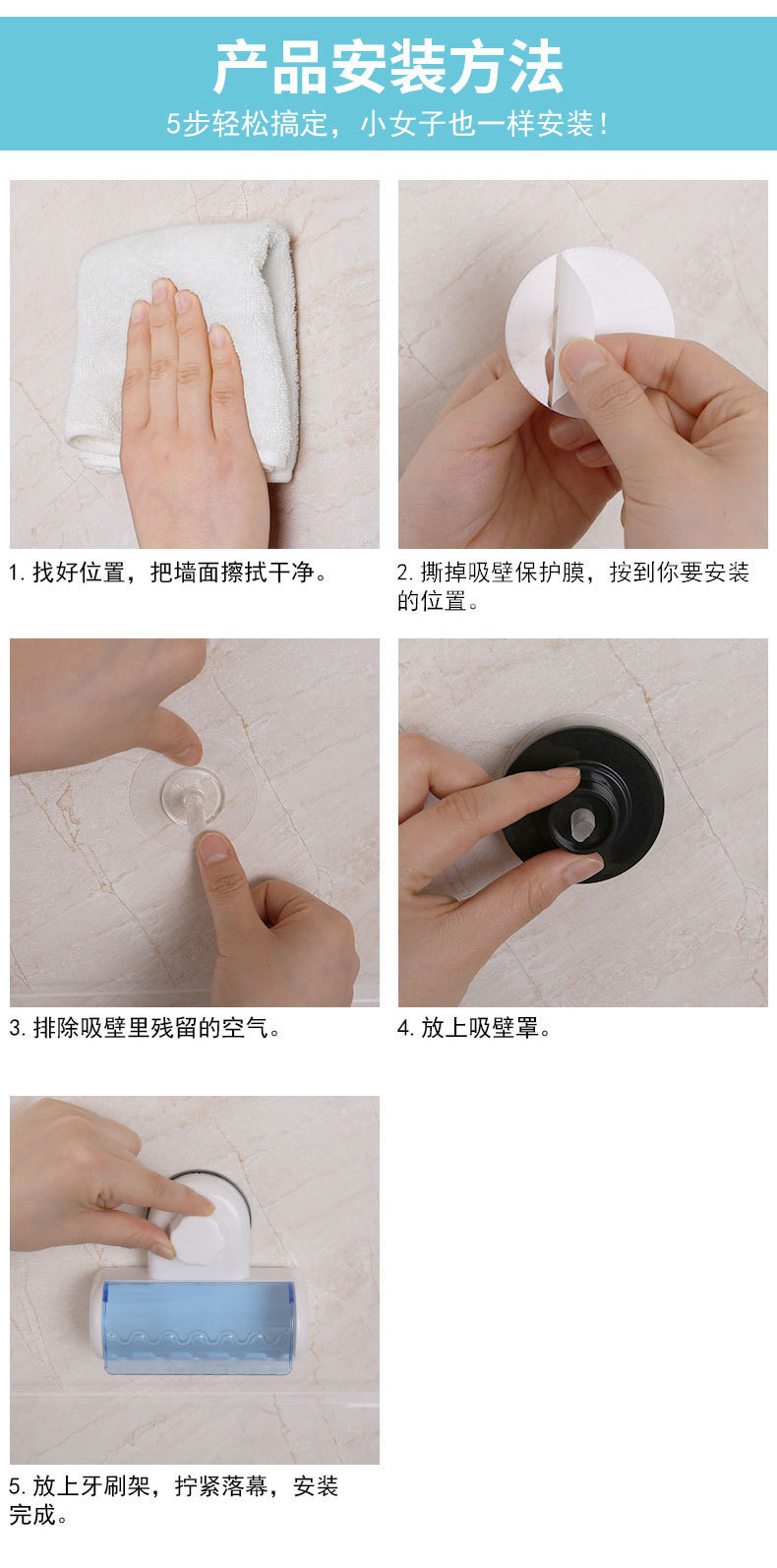 产品安装方法

5步轻松搞定，小女子也一样安装！

1. 找好位置，把墙面擦拭干净。

2. 撕掉吸壁保护膜，按到你要安装的位置。

3. 排除吸壁里残留的空气。

4. 放上吸壁罩。

5. 放上牙刷架，拧紧落幕，安装完成。