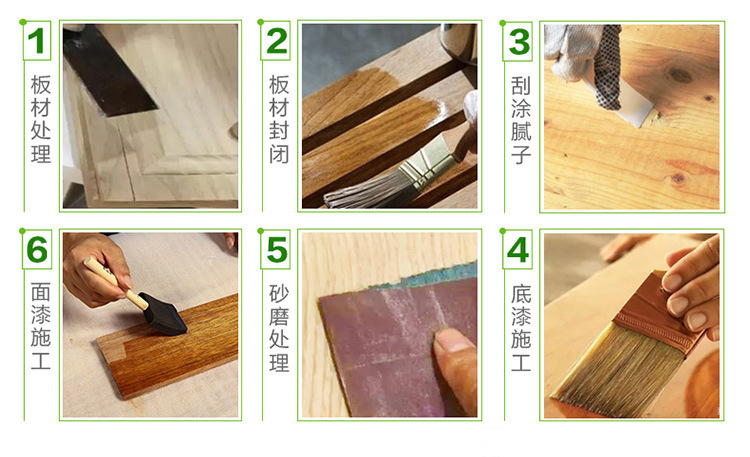 1 板材处理

2 板材封闭

3 刮涂腻子

6 面漆施工

5 砂磨处理

4 底漆施工