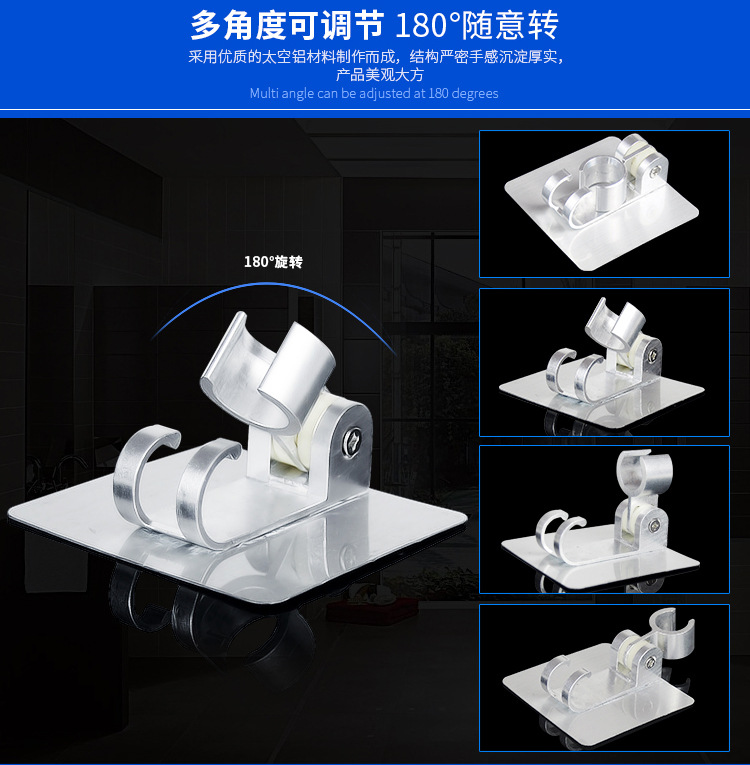 多角度可调节 180°随意转

采用优质的太空铝材料制作而成，结构严密手感沉淀厚实，产品美观大方

Multi angle can be adjusted at 180 degrees

180°旋转