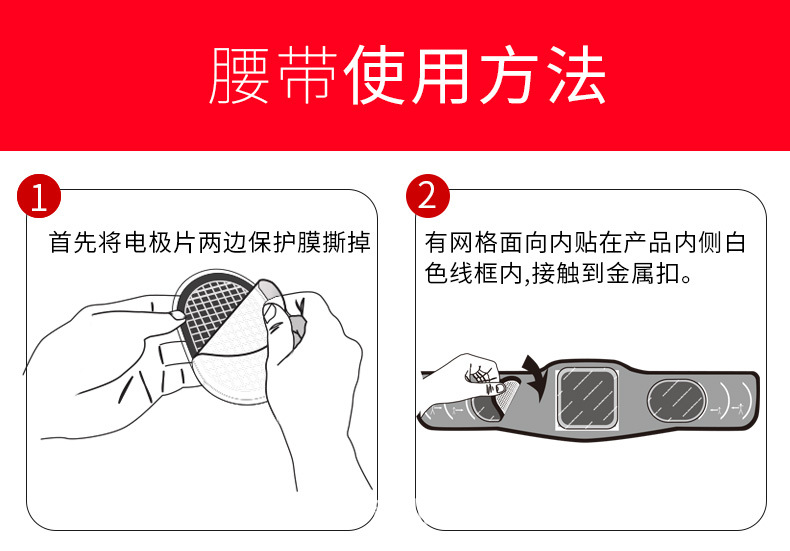 腰带使用方法

1
首先将电极片两边保护膜撕掉

2
有网格面向内贴在产品内侧白色线框内,接触到金属扣。