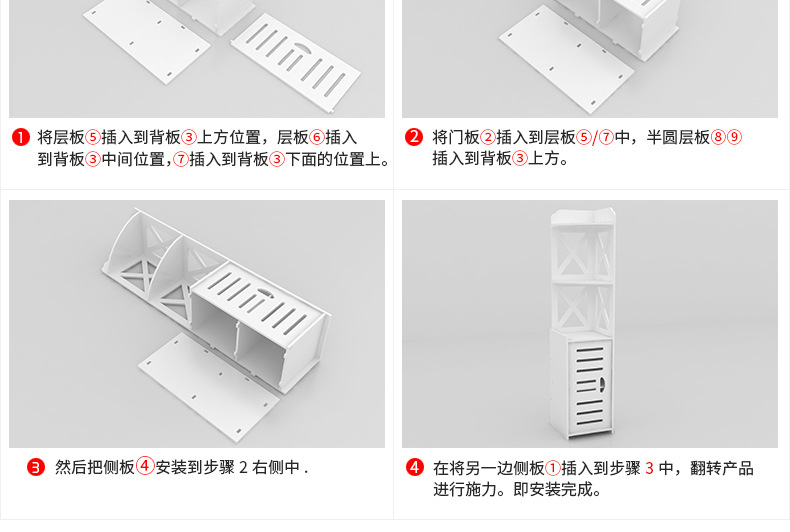 ❶ 将层板⑤插入到背板③上方位置，层板⑥插入到背板③中间位置，⑦插入到背板③下面的位置上。

❷ 将门板②插入到层板⑤/⑦中，半圆层板⑧⑨插入到背板③上方。

❸ 然后把侧板④安装到步骤 2 右侧中 .

❹ 在将另一边侧板①插入到步骤 3 中，翻转产品进行施力。即安装完成。