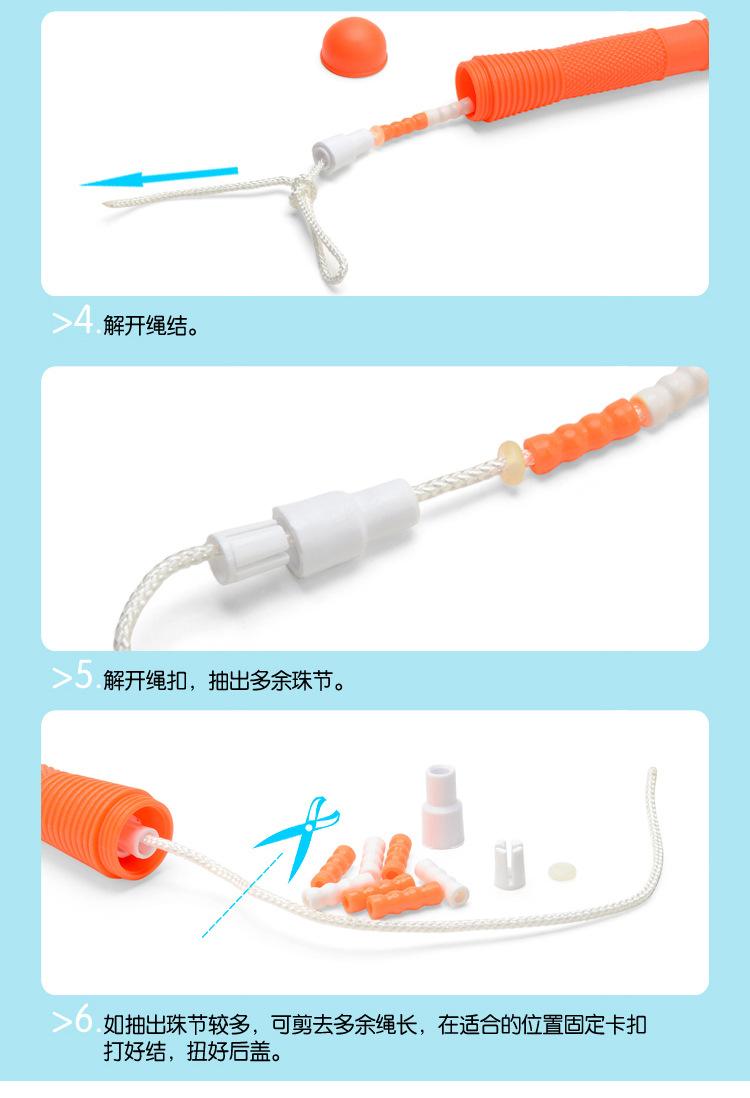 >4. 解开绳结。

>5. 解开绳扣，抽出多余珠节。

>6. 如抽出珠节较多，可剪去多余绳长，在适合的位置固定卡扣打好结，扭好后盖。