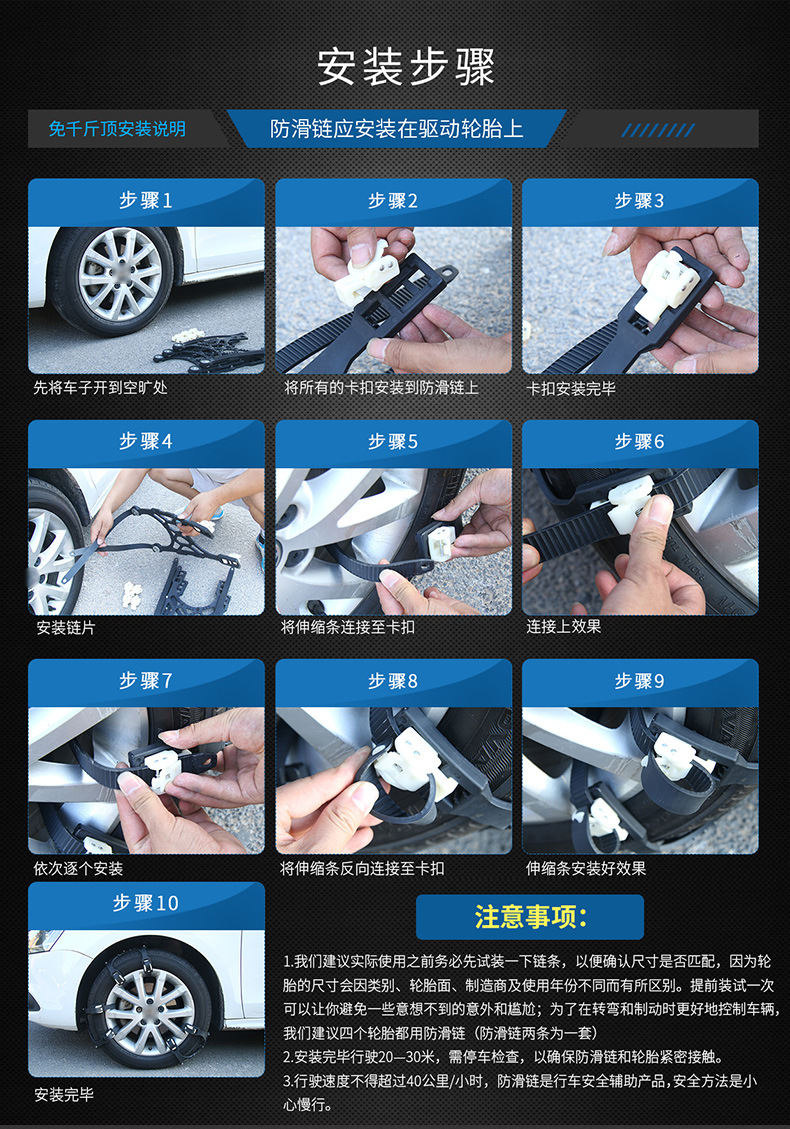 安装步骤

免千斤顶安装说明

防滑链应安装在驱动轮胎上

步骤1

先将车子开到空旷处

步骤2

将所有的卡扣安装到防滑链上

步骤3

卡扣安装完毕

步骤4

安装链片

步骤5

将伸缩条连接至卡扣

步骤6

连接上效果

步骤7

依次逐个安装

步骤8

将伸缩条反向连接至卡扣

步骤9

伸缩条安装好效果

步骤10

安装完毕

注意事项:

1.我们建议实际使用之前务必先试装一下链条，以便确认尺寸是否匹配，因为轮胎的尺寸会因类别、轮胎面、制造商及使用年份不同而有所区别。提前装试一次可以让你避免一些意想不到的意外和尴尬；为了在转弯和制动时更好地控制车辆，我们建议四个轮胎都用防滑链（防滑链两条为一套）

2.安装完毕行驶20—30米，需停车检查，以确保防滑链和轮胎紧密接触。

3.行驶速度不得超过40公里/小时，防滑链是行车安全辅助产品,安全方法是小心慢行。