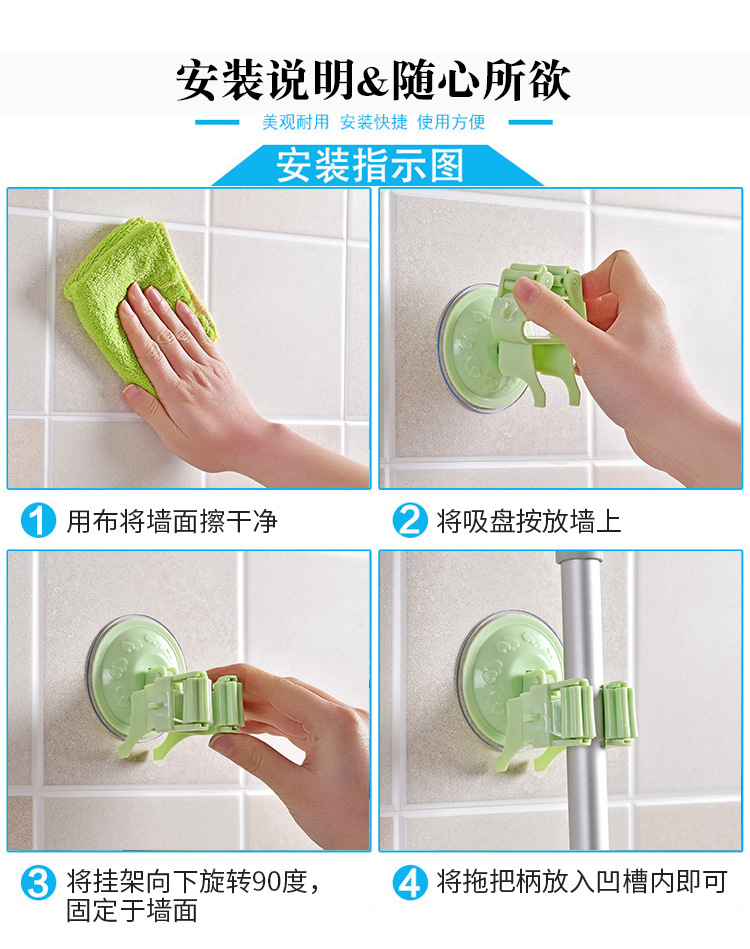 安装说明&随心所欲

美观耐用 安装快捷 使用方便

安装指示图

1 用布将墙面擦干净

2 将吸盘按放墙上

3 将挂架向下旋转90度，固定于墙面

4 将拖把柄放入凹槽内即可