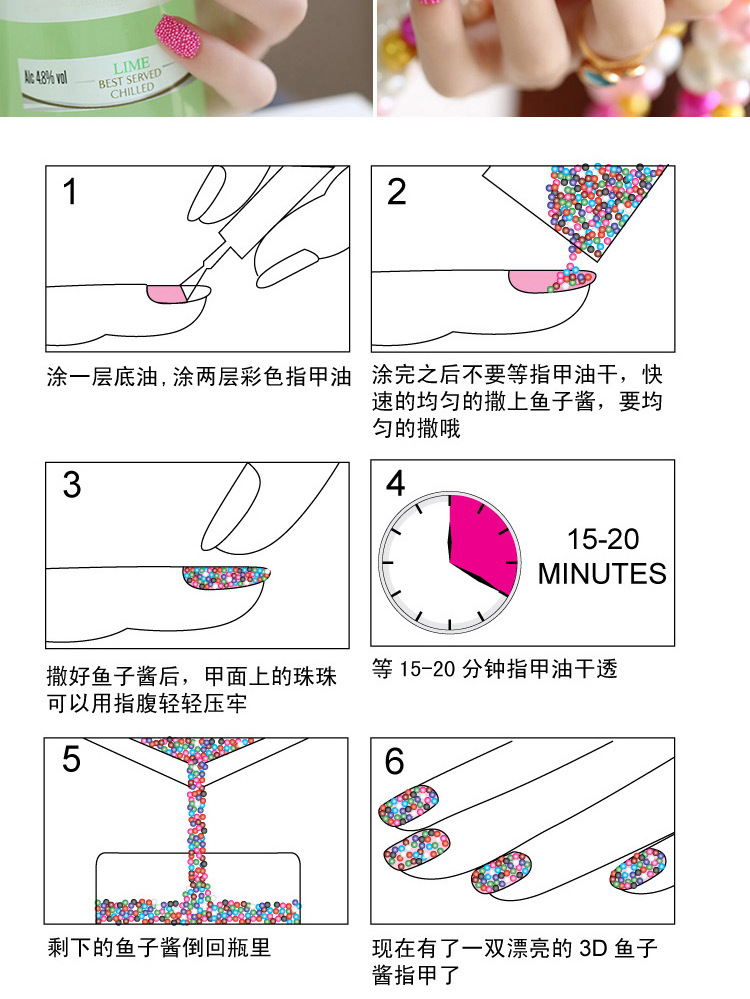 Alc 4.8% vol
LIME
BEST SERVED
CHILLED

1

涂一层底油，涂两层彩色指甲油

2

涂完之后不要等指甲油干，快速的均匀的撒上鱼子酱，要均匀的撒哦

3

撒好鱼子酱后，甲面上的珠珠可以用指腹轻轻压牢

4

15-20
MINUTES

等 15-20 分钟指甲油干透

5

剩下的鱼子酱倒回瓶里

6

现在有了一双漂亮的 3D 鱼子酱指甲了