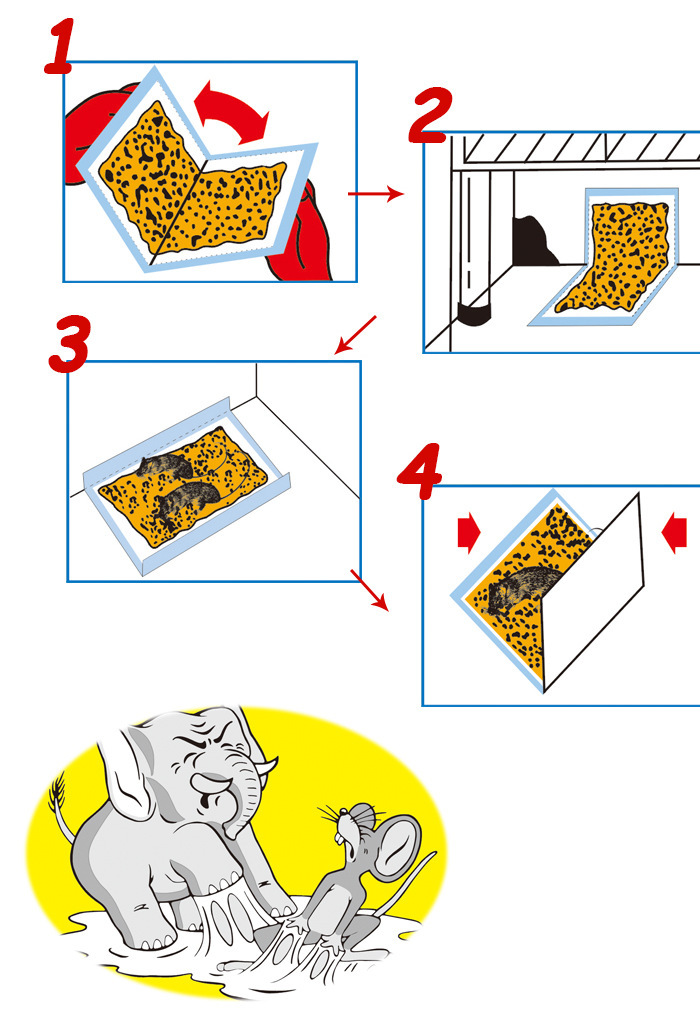 1

2

3

4