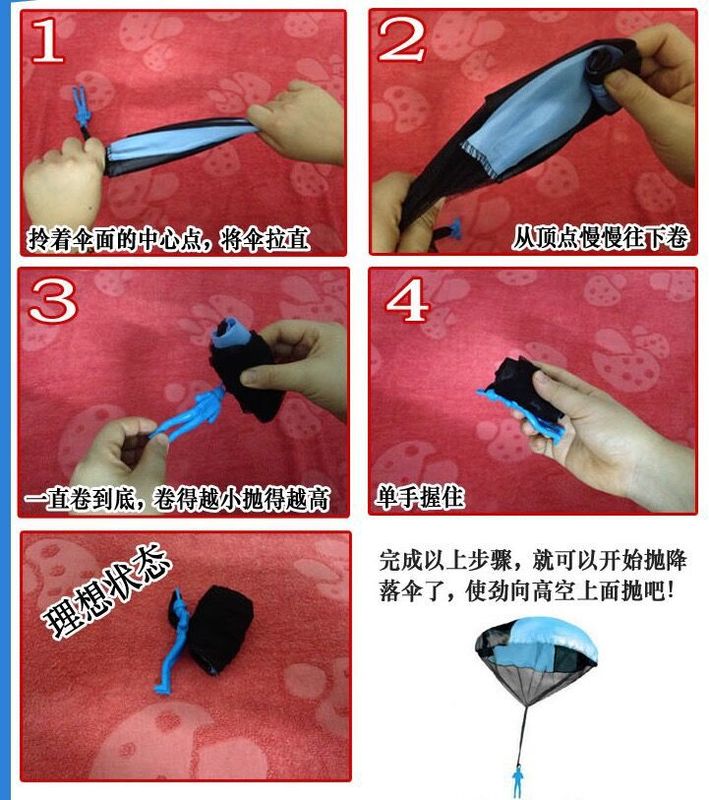 1
拎着伞面的中心点，将伞拉直

2
从顶点慢慢往下卷

3
一直卷到底，卷得越小抛得越高

4
单手握住

理想状态

完成以上步骤，就可以开始抛降落伞了，使劲向高空上面抛吧！