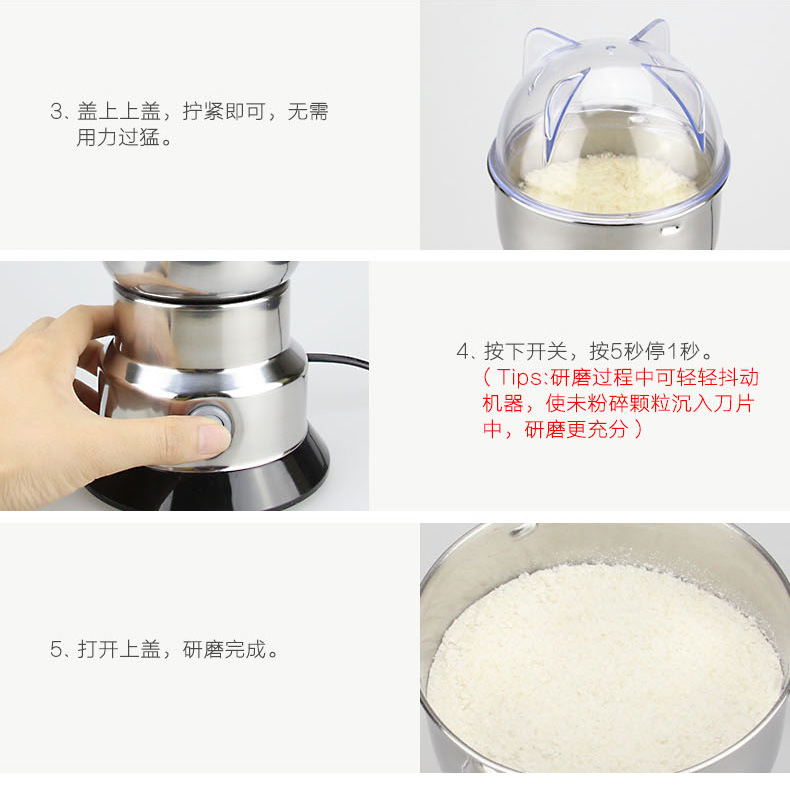 3、盖上上盖，拧紧即可，无需用力过猛。

4、按下开关，按5秒停1秒。
（Tips:研磨过程中可轻轻抖动机器，使未粉碎颗粒沉入刀片中，研磨更充分）

5、打开上盖，研磨完成。