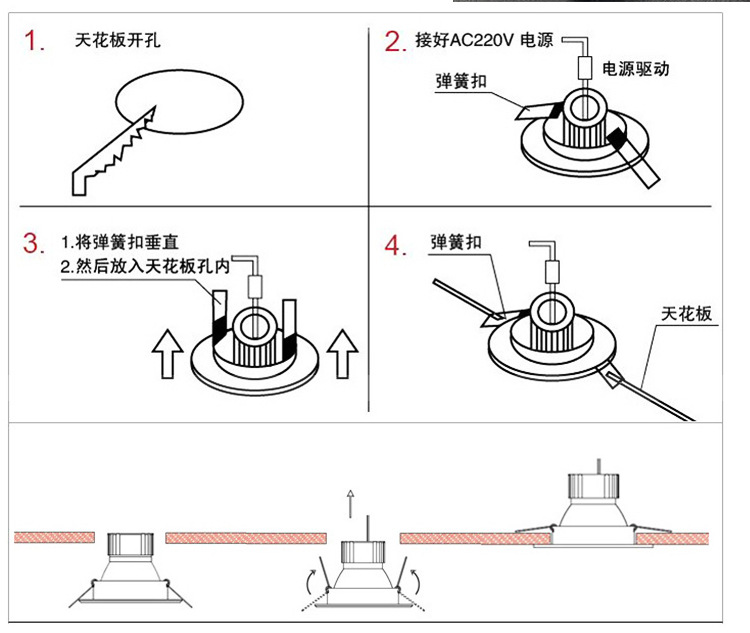 1. 天花板开孔

2. 接好AC220V 电源

电源驱动

弹簧扣

3. 1.将弹簧扣垂直
2.然后放入天花板孔内

4. 弹簧扣

天花板