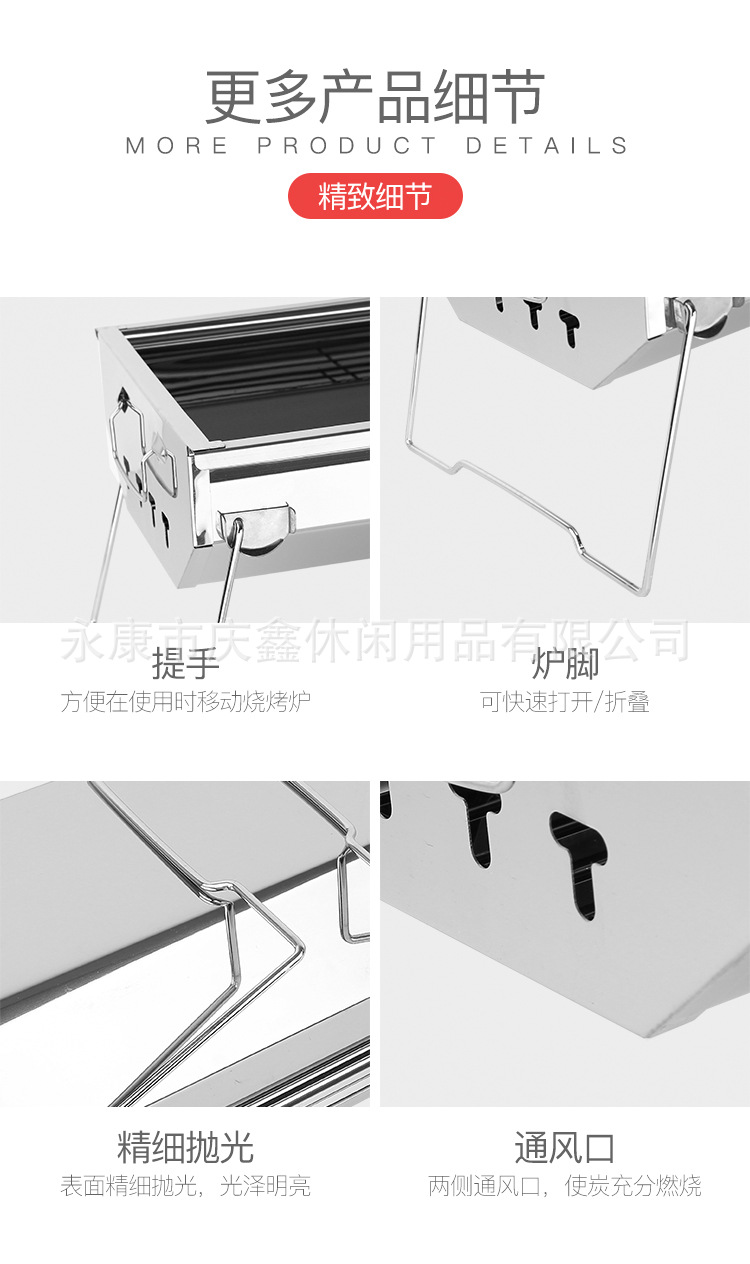 更多产品细节
MORE PRODUCT DETAILS
精致细节

永康市庆鑫休闲用品有限公司

提手
方便在使用时移动烧烤炉

炉脚
可快速打开/折叠

精细抛光
表面精细抛光，光泽明亮

通风口
两侧通风口，使炭充分燃烧