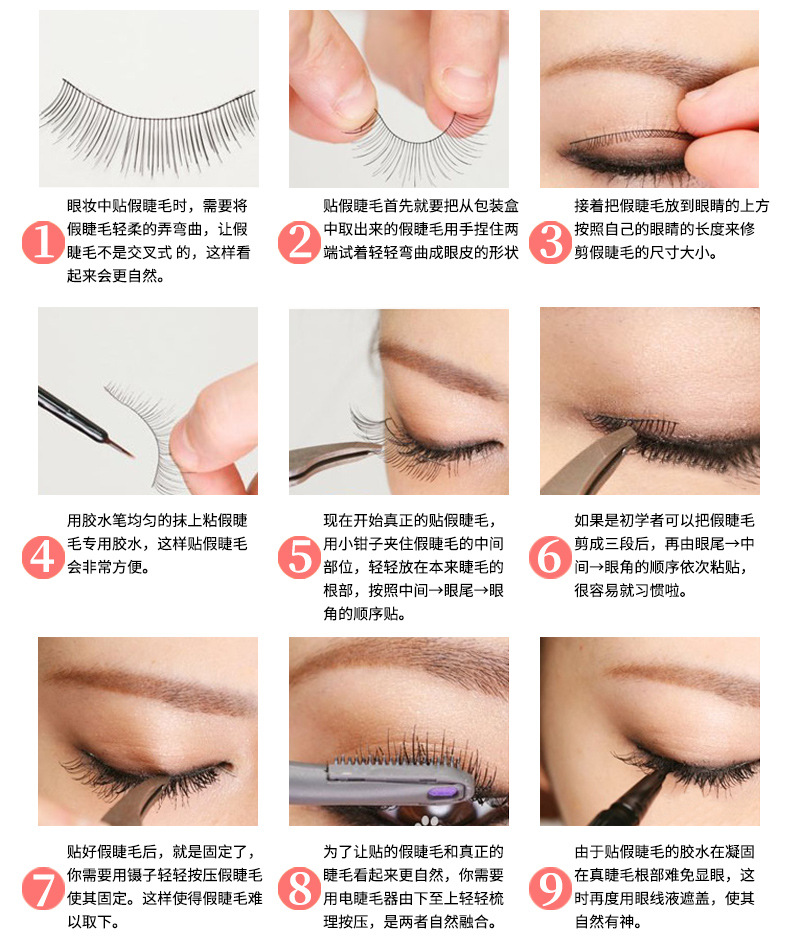 1 眼妆中贴假睫毛时，需要将假睫毛轻柔的弄弯曲，让假睫毛不是交叉式 的，这样看起来会更自然。

2 贴假睫毛首先就要把从包装盒中取出来的假睫毛用手捏住两端试着轻轻弯曲成眼皮的形状

3 接着把假睫毛放到眼睛的上方按照自己的眼睛的长度来修剪假睫毛的尺寸大小。

4 用胶水笔均匀的抹上粘假睫毛专用胶水，这样贴假睫毛会非常方便。

5 现在开始真正的贴假睫毛，用小钳子夹住假睫毛的中间部位，轻轻放在本来睫毛的根部，按照中间→眼尾→眼角的顺序贴。

6 如果是初学者可以把假睫毛剪成三段后，再由眼尾→中间→眼角的顺序依次粘贴，很容易就习惯啦。

7 贴好假睫毛后，就是固定了，你需要用镊子轻轻按压假睫毛使其固定。这样使得假睫毛难以取下。

8 为了让贴的假睫毛和真正的睫毛看起来更自然，你需要用电睫毛器由下至上轻轻梳理按压，是两者自然融合。

9 由于贴假睫毛的胶水在凝固在真睫毛根部难免显眼，这时再度用眼线液遮盖，使其自然有神。