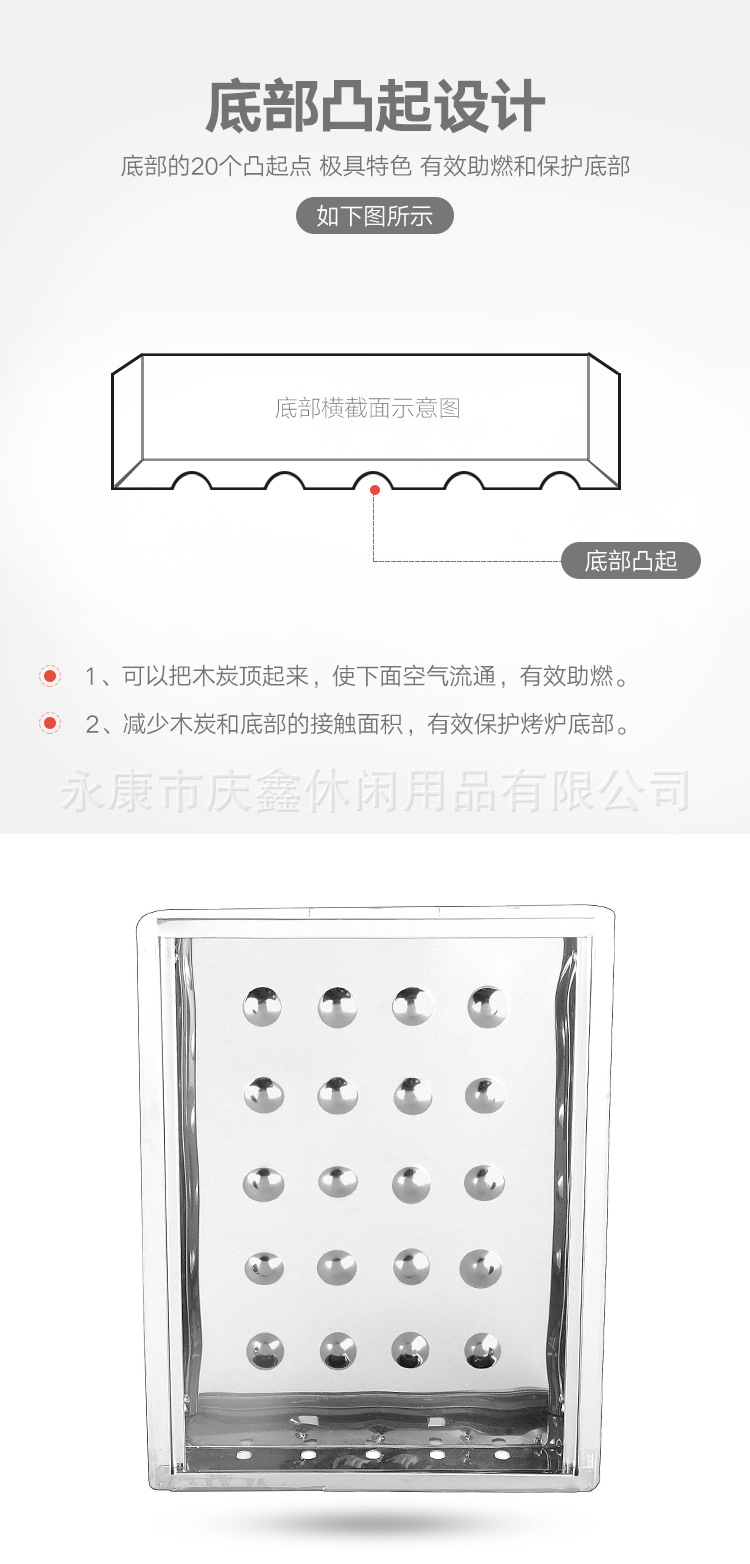 底部凸起设计

底部的20个凸起点 极具特色 有效助燃和保护底部

如下图所示

底部横截面示意图

底部凸起

1、可以把木炭顶起来，使下面空气流通，有效助燃。

2、减少木炭和底部的接触面积，有效保护烤炉底部。

永康市庆鑫休闲用品有限公司