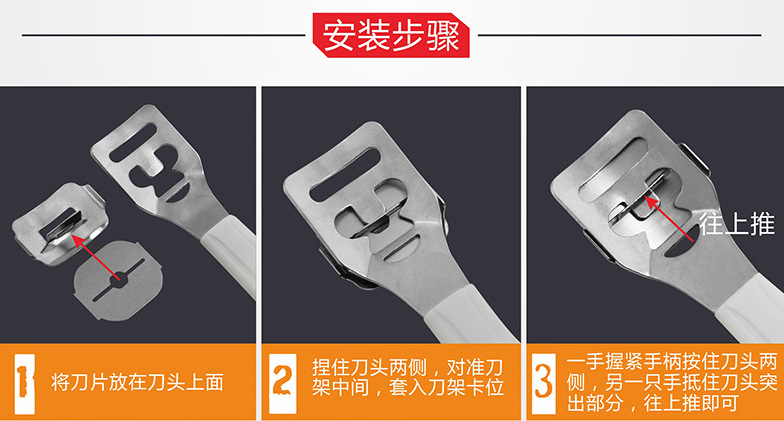 安装步骤

往上推

1 将刀片放在刀头上面

2 捏住刀头两侧，对准刀架中间，套入刀架卡位

3 一手握紧手柄按住刀头两侧，另一只手抵住刀头突出部分，往上推即可