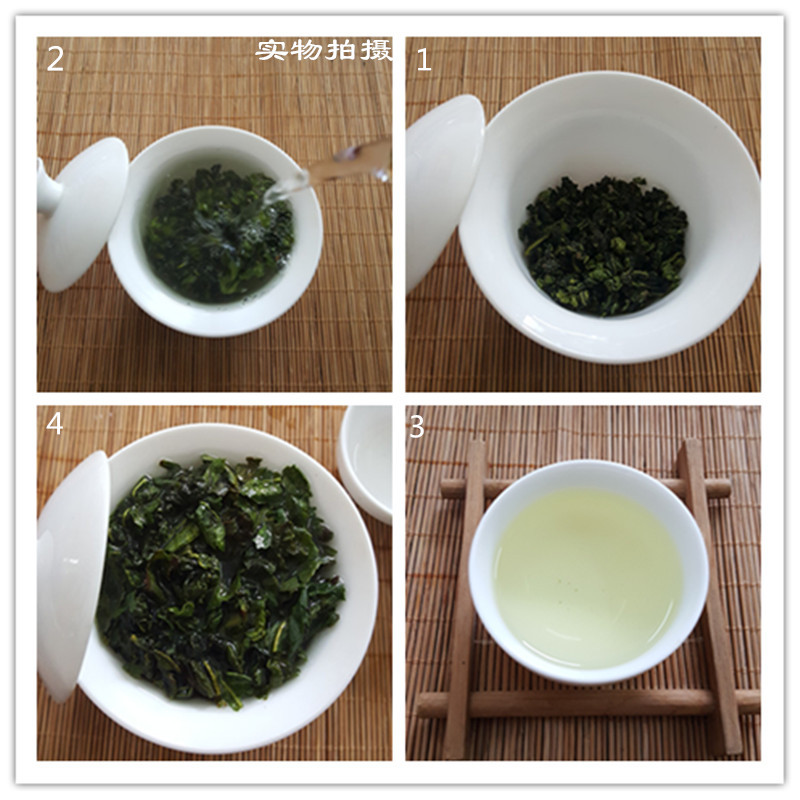 2

实物拍摄

1

4

3