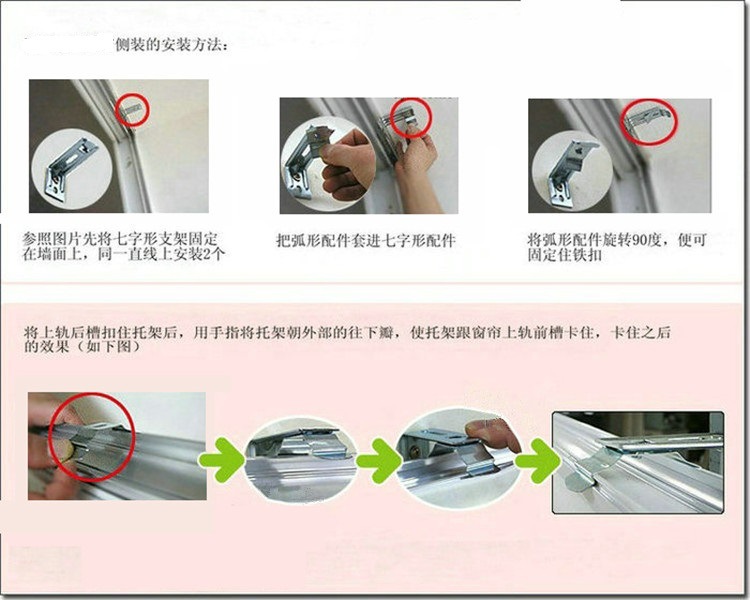 侧装的安装方法：

参照图片先将七字形支架固定在墙面上，同一直线上安装2个

把弧形配件套进七字形配件

将弧形配件旋转90度，便可固定住铁扣

将上轨后槽扣住托架后，用手指将托架朝外部的往下瓣，使托架跟窗帘上轨前槽卡住，卡住之后的效果（如下图）