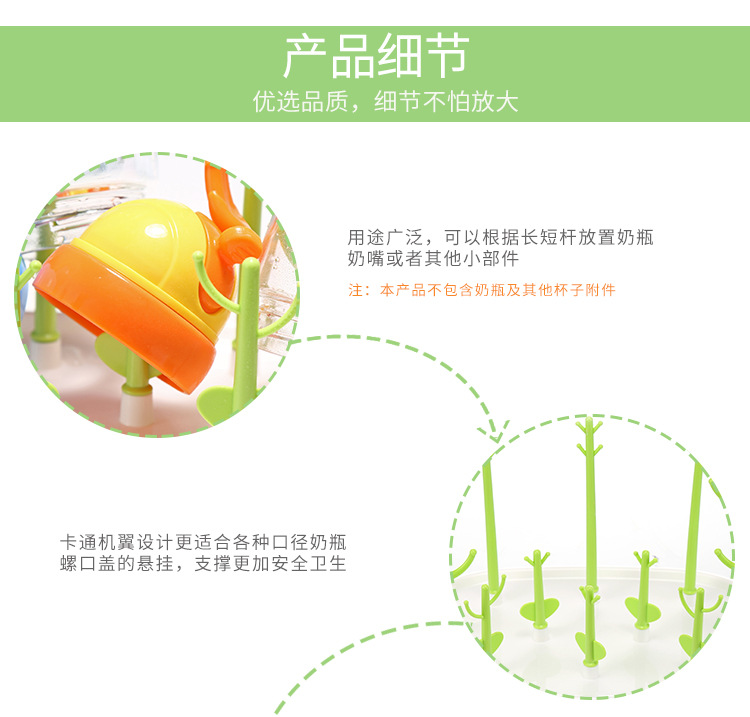 产品细节
优选品质，细节不怕放大

用途广泛，可以根据长短杆放置奶瓶奶嘴或者其他小部件

注：本产品不包含奶瓶及其他杯子附件

卡通机翼设计更适合各种口径奶瓶螺口盖的悬挂，支撑更加安全卫生