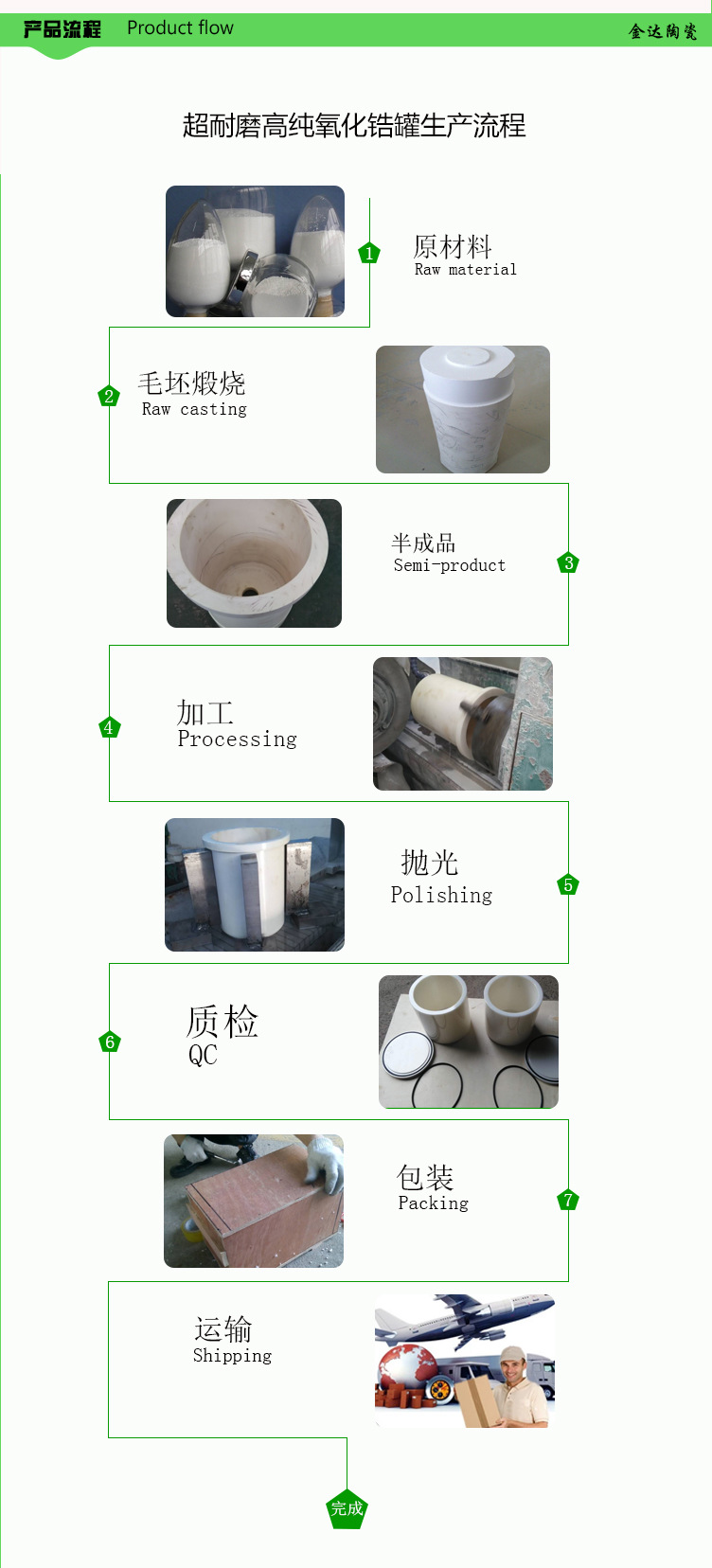 产品流程 Product flow

金达陶瓷

超耐磨高纯氧化锆罐生产流程

1
原材料
Raw material

2
毛坯煅烧
Raw casting

半成品
Semi-product
3

4
加工
Processing

抛光
Polishing
5

6
质检
QC

包装
Packing
7

运输
Shipping

完成