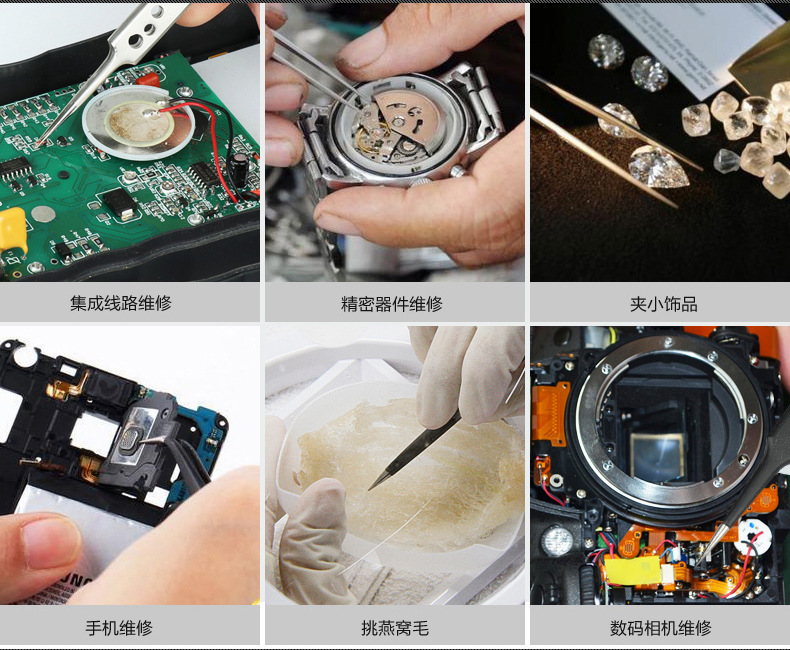 集成线路维修

精密器件维修

夹小饰品

手机维修

挑燕窝毛

数码相机维修