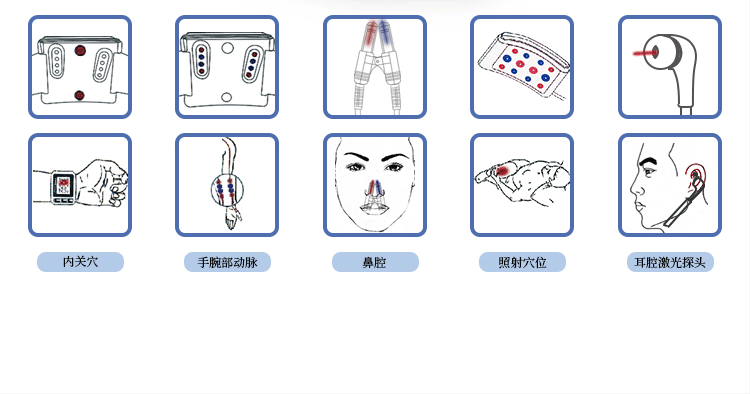 内关穴

手腕部动脉

鼻腔

照射穴位

耳腔激光探头