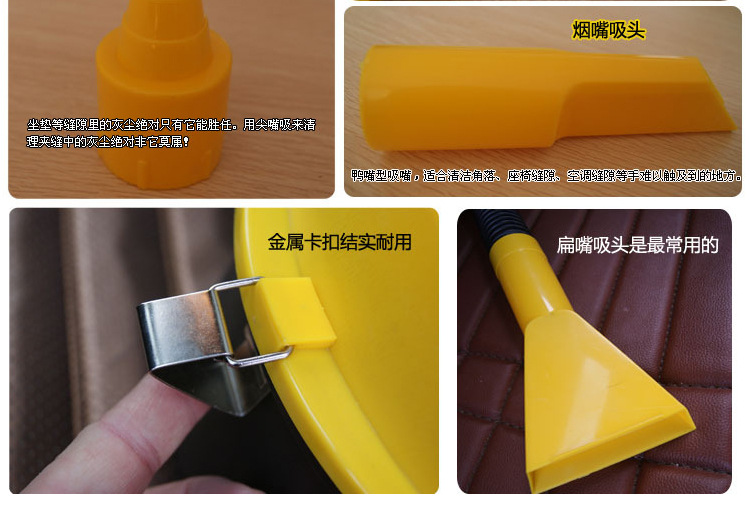 坐垫等缝隙里的灰尘绝对只有它能胜任。用尖嘴吸来清理夹缝中的灰尘绝对非它莫属！

烟嘴吸头

鸭嘴型吸嘴，适合清洁角落、座椅缝隙、空调缝隙等手难以触及到的地方。

金属卡扣结实耐用

扁嘴吸头是最常用的