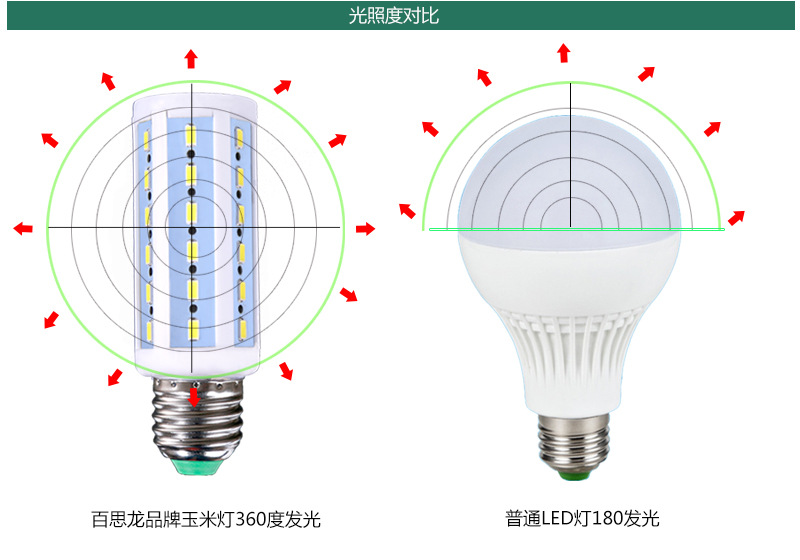 光照度对比

百思龙品牌玉米灯360度发光

普通LED灯180发光