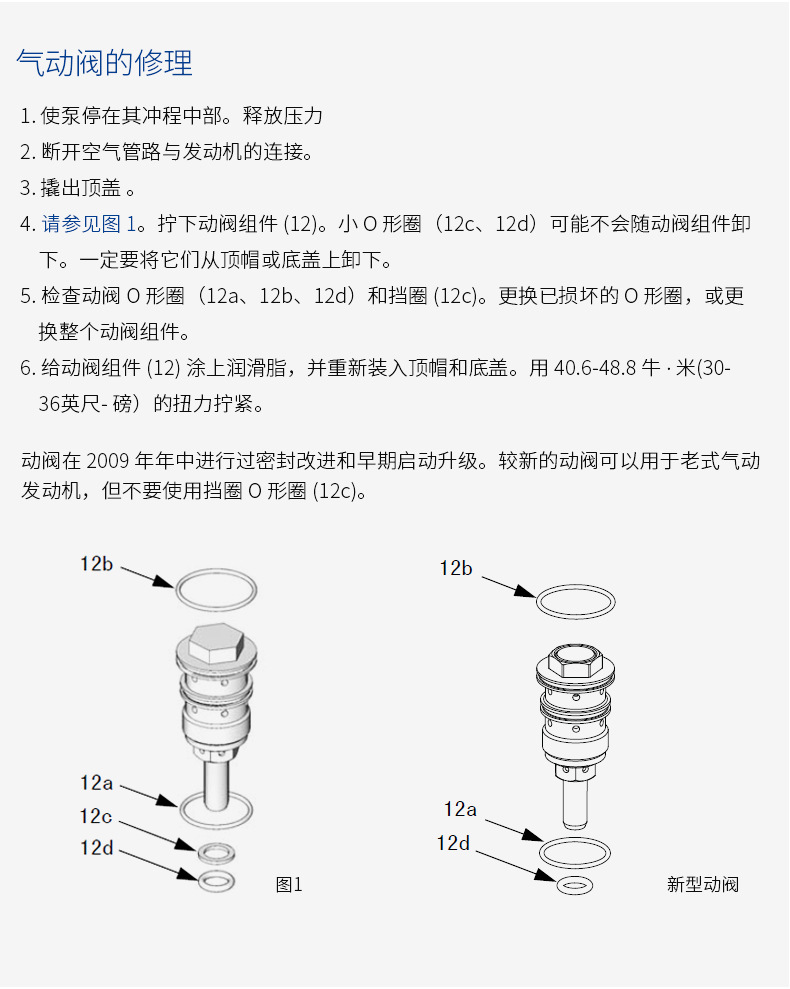 气动阀的修理

1. 使泵停在其冲程中部。释放压力

2. 断开空气管路与发动机的连接。

3. 撬出顶盖 。

4. 请参见图 1。拧下动阀组件 (12)。小 O 形圈（12c、12d）可能不会随动阀组件卸下。一定要将它们从顶帽或底盖上卸下。

5. 检查动阀 O 形圈（12a、12b、12d）和挡圈 (12c)。更换已损坏的 O 形圈，或更换整个动阀组件。

6. 给动阀组件 (12) 涂上润滑脂，并重新装入顶帽和底盖。用 40.6-48.8 牛 · 米(30-36英尺- 磅）的扭力拧紧。

动阀在 2009 年年中进行过密封改进和早期启动升级。较新的动阀可以用于老式气动发动机，但不要使用挡圈 O 形圈 (12c)。

12b

12a

12c

12d

图1

12b

12a

12d

新型动阀