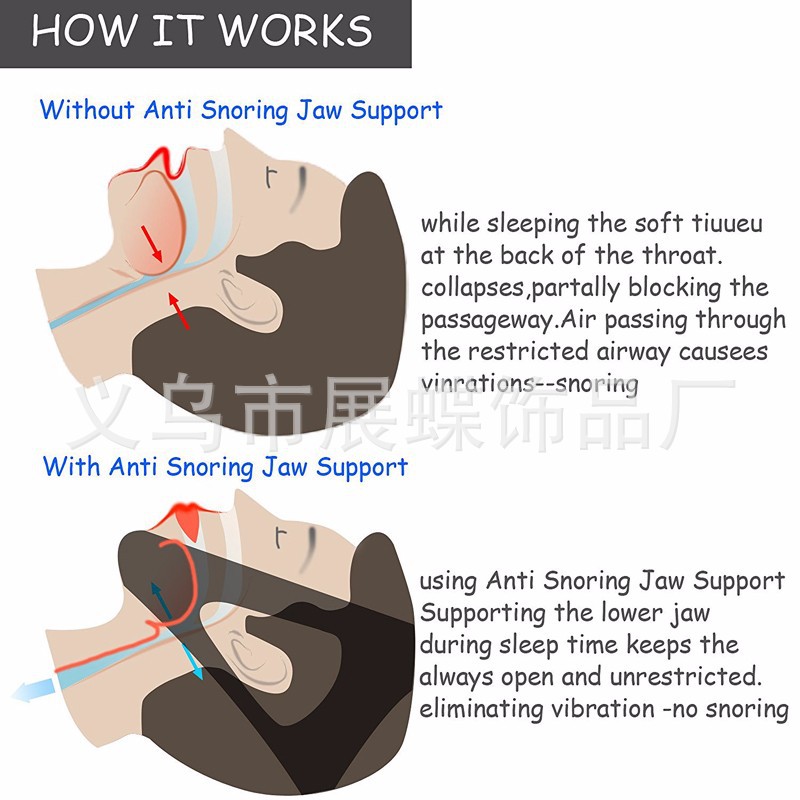 HOW IT WORKS

Without Anti Snoring Jaw Support

while sleeping the soft tiuueu at the back of the throat. collapses,partally blocking the passageway.Air passing through the restricted airway causees vinrations--snoring

义乌市展蝶饰品厂

With Anti Snoring Jaw Support

using Anti Snoring Jaw Support Supporting the lower jaw during sleep time keeps the always open and unrestricted. eliminating vibration -no snoring