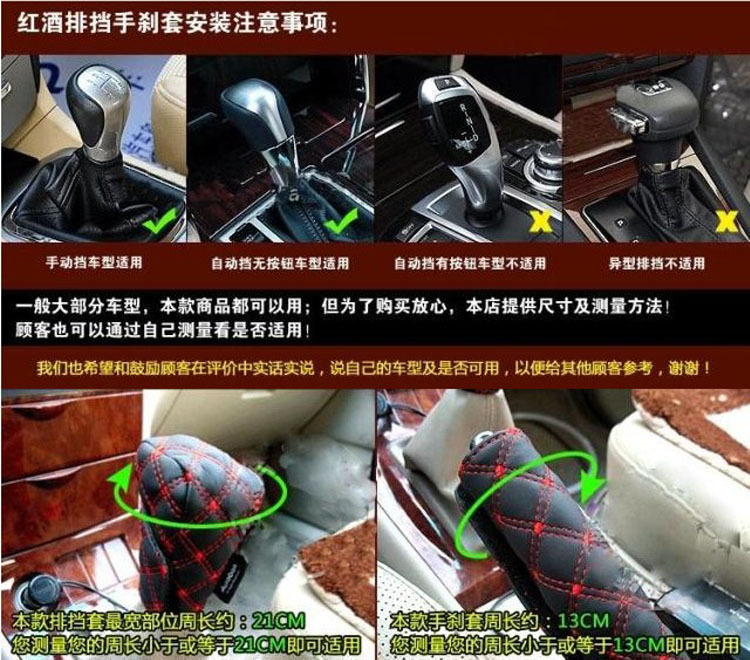 红酒排挡手刹套安装注意事项：

手动挡车型适用

自动挡无按钮车型适用

自动挡有按钮车型不适用

异型排挡不适用

一般大部分车型，本款商品都可以用；但为了购买放心，本店提供尺寸及测量方法！顾客也可以通过自己测量看是否适用！

我们也希望和鼓励顾客在评价中实话实说，说自己的车型及是否可用，以便给其他顾客参考，谢谢！

本款排挡套最宽部位周长约：21CM
您测量您的周长小于或等于21CM即可适用

本款手刹套周长约：13CM
您测量您的周长小于或等于13CM即可适用