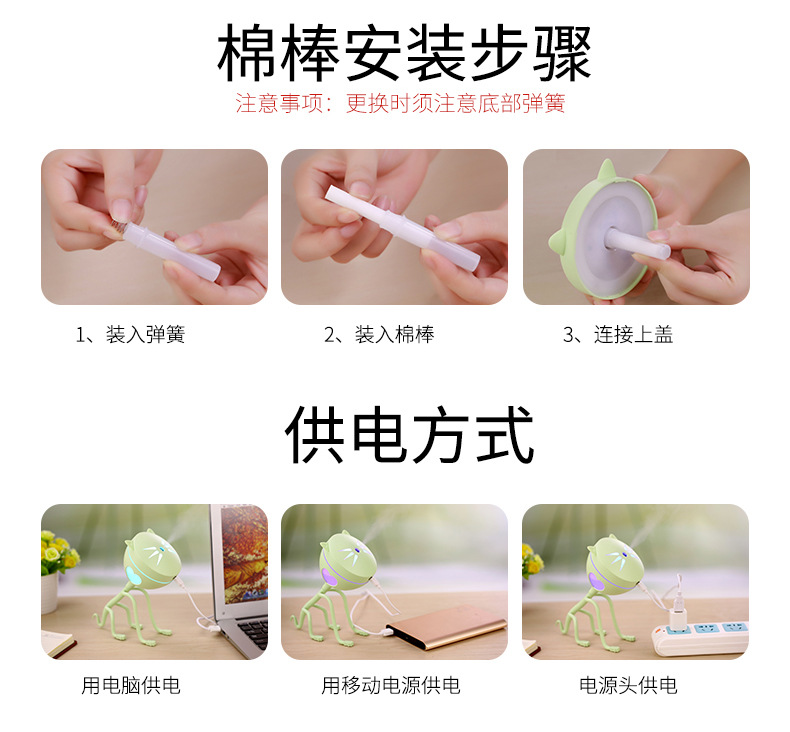 棉棒安装步骤

注意事项：更换时须注意底部弹簧

1、装入弹簧

2、装入棉棒

3、连接上盖

供电方式

用电脑供电

用移动电源供电

电源头供电