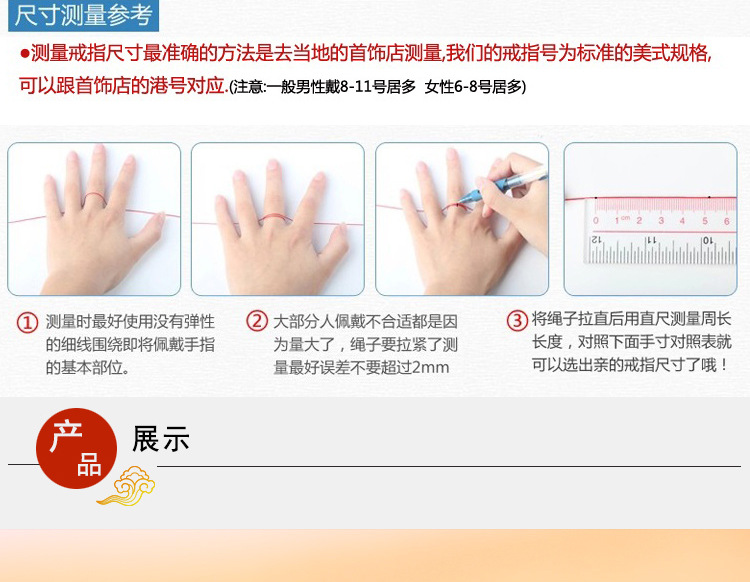 尺寸测量参考

●测量戒指尺寸最准确的方法是去当地的首饰店测量,我们的戒指号为标准的美式规格,可以跟首饰店的港号对应.(注意:一般男性戴8-11号居多 女性6-8号居多)

0 1 cm 2 3 4 5 6
12 11 10

① 测量时最好使用没有弹性的细线围绕即将佩戴手指的基本部位。

② 大部分人佩戴不合适都是因为量大了，绳子要拉紧了测量最好误差不要超过2mm

③ 将绳子拉直后用直尺测量周长长度，对照下面手寸对照表就可以选出亲的戒指尺寸了哦！

产品 展示