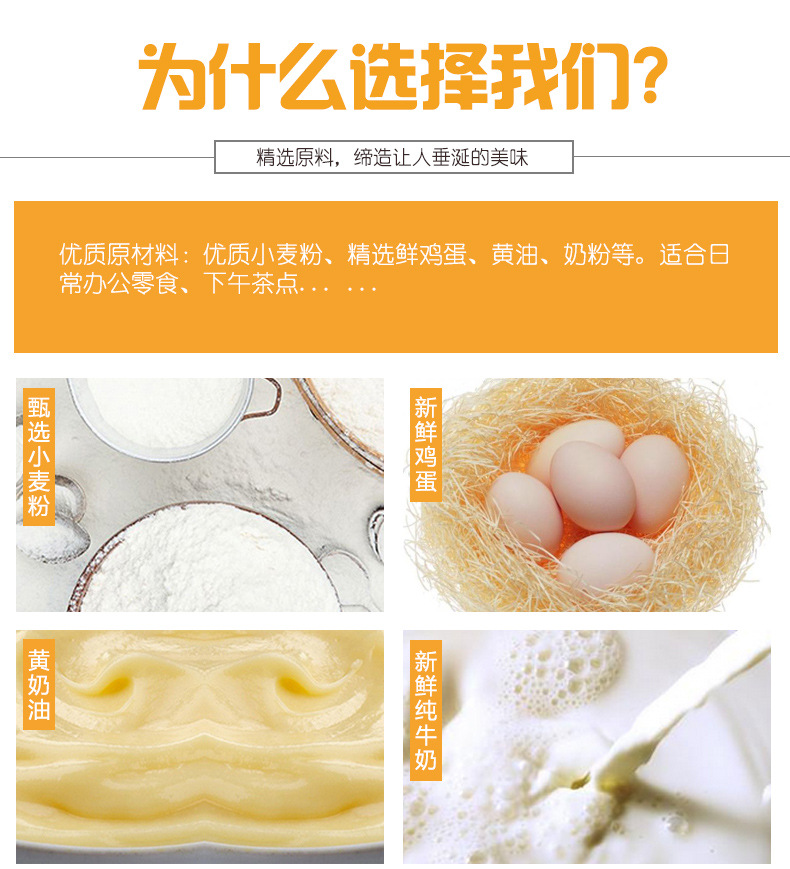 为什么选择我们?

精选原料，缔造让人垂涎的美味

优质原材料：优质小麦粉、精选鲜鸡蛋、黄油、奶粉等。适合日常办公零食、下午茶点... ...

甄选小麦粉

新鲜鸡蛋

黄奶油

新鲜纯牛奶