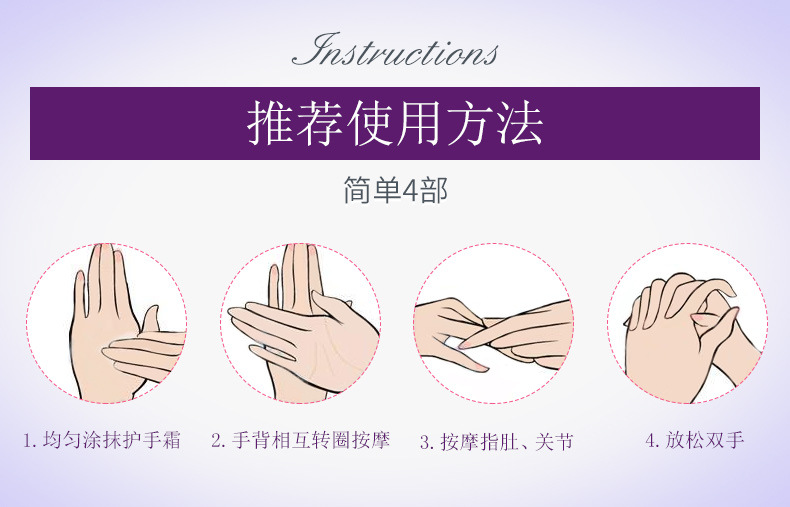 Instructions

推荐使用方法

简单4部

1. 均匀涂抹护手霜

2. 手背相互转圈按摩

3. 按摩指肚、关节

4. 放松双手