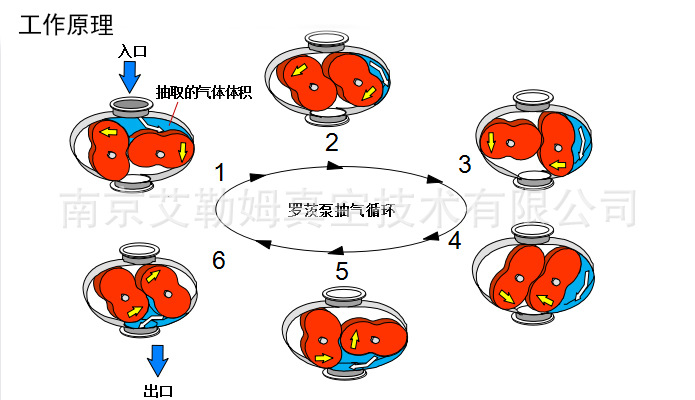 工作原理

入口

抽取的气体体积

1

2

3

罗茨泵抽气循环

南京艾勒姆真空技术有限公司

4

5

6

出口