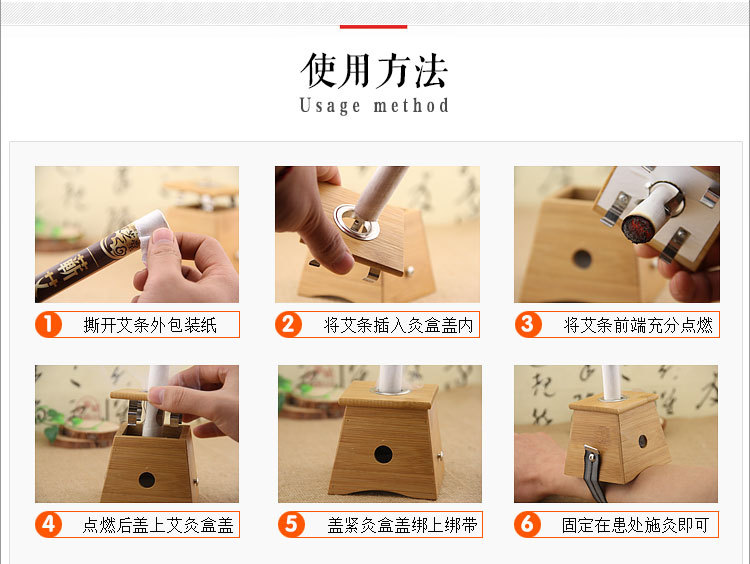 使用方法
Usage method

1 撕开艾条外包装纸

2 将艾条插入灸盒盖内

3 将艾条前端充分点燃

4 点燃后盖上艾灸盒盖

5 盖紧灸盒盖绑上绑带

6 固定在患处施灸即可