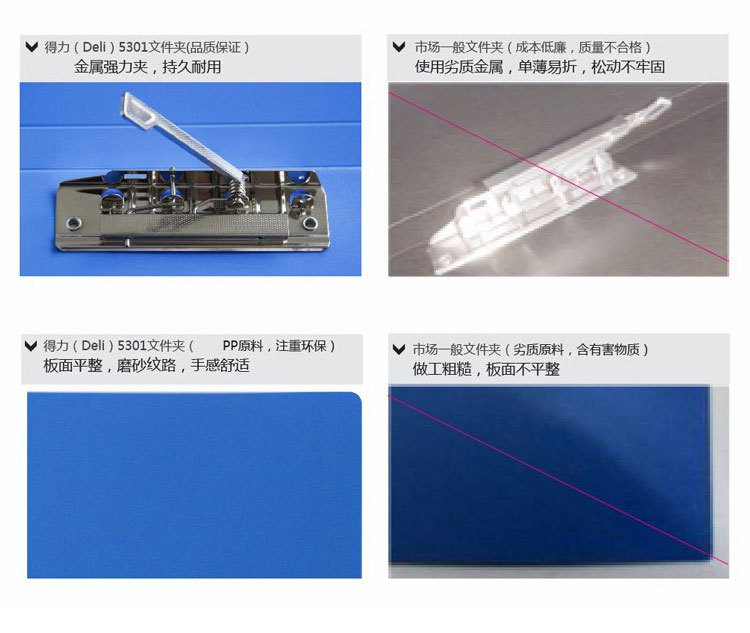 得力（Deli）5301文件夹(品质保证）
金属强力夹，持久耐用

市场一般文件夹（成本低廉，质量不合格）
使用劣质金属，单薄易折，松动不牢固

得力（Deli）5301文件夹（ PP原料，注重环保）
板面平整，磨砂纹路，手感舒适

市场一般文件夹（劣质原料，含有害物质）
做工粗糙，板面不平整