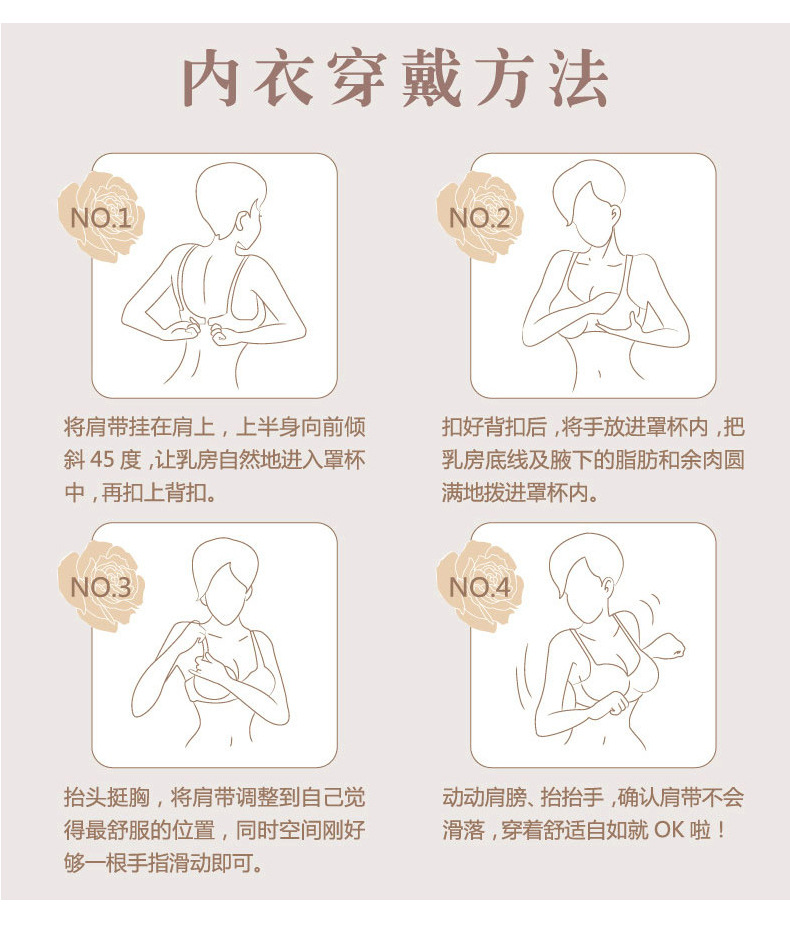 内衣穿戴方法

NO.1

将肩带挂在肩上，上半身向前倾斜 45 度，让乳房自然地进入罩杯中，再扣上背扣。

NO.2

扣好背扣后，将手放进罩杯内，把乳房底线及腋下的脂肪和余肉圆满地拨进罩杯内。

NO.3

抬头挺胸，将肩带调整到自己觉得最舒服的位置，同时空间刚好够一根手指滑动即可。

NO.4

动动肩膀、抬抬手，确认肩带不会滑落，穿着舒适自如就 OK 啦！