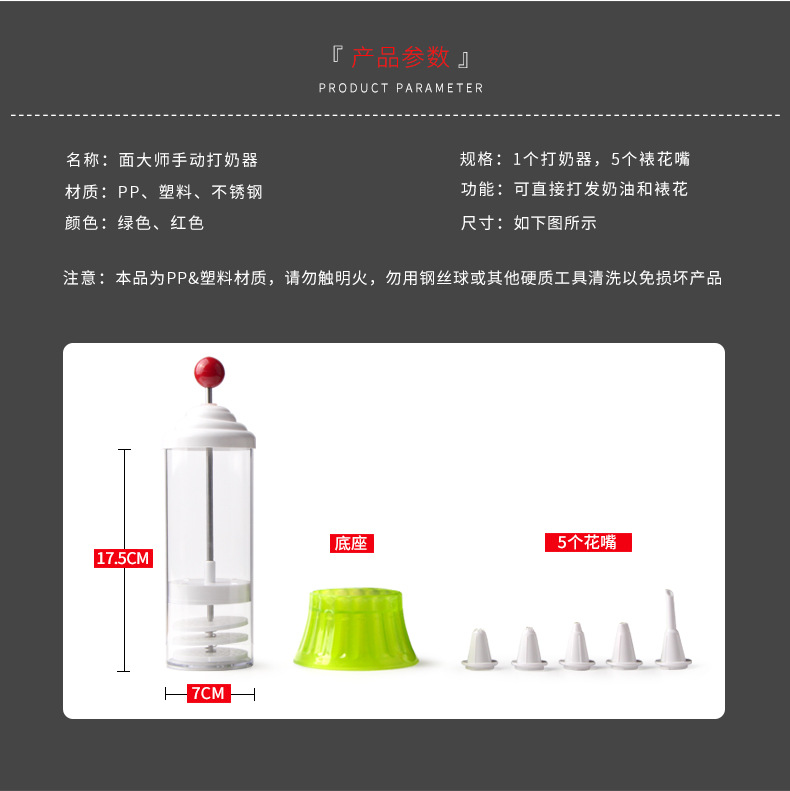 『 产品参数 』
PRODUCT PARAMETER

名称：面大师手动打奶器

材质：PP、塑料、不锈钢

颜色：绿色、红色

规格：1个打奶器，5个裱花嘴

功能：可直接打发奶油和裱花

尺寸：如下图所示

注意：本品为PP&塑料材质，请勿触明火，勿用钢丝球或其他硬质工具清洗以免损坏产品

17.5CM

7CM

底座

5个花嘴