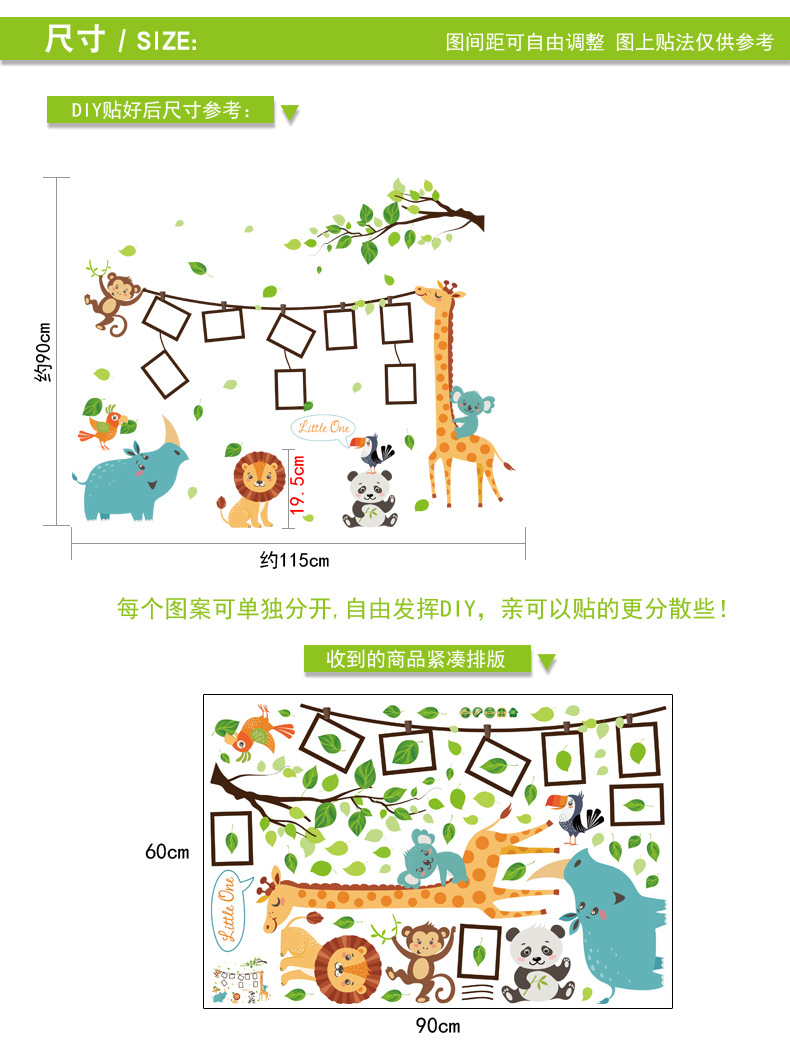 尺寸 / SIZE:

图间距可自由调整 图上贴法仅供参考

DIY贴好后尺寸参考：

约90cm

Little One

19.5cm

约115cm

每个图案可单独分开，自由发挥DIY，亲可以贴的更分散些！

收到的商品紧凑排版

60cm

Little One

90cm