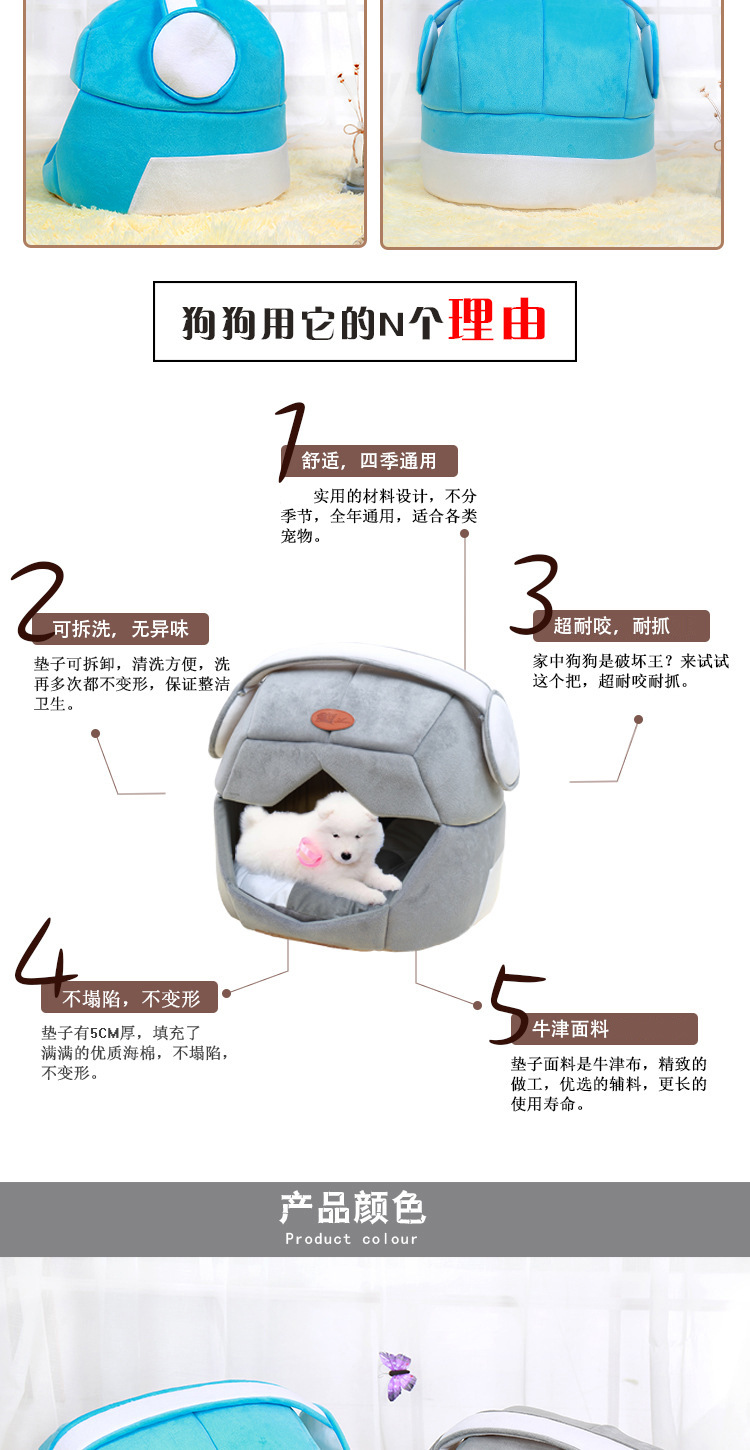 狗狗用它的N个理由

1
舒适，四季通用
实用的材料设计，不分季节，全年通用，适合各类宠物。

2
可拆洗，无异味
垫子可拆卸，清洗方便，洗再多次都不变形，保证整洁卫生。

3
超耐咬，耐抓
家中狗狗是破坏王？来试试这个把，超耐咬耐抓。

4
不塌陷，不变形
垫子有5CM厚，填充了满满的优质海棉，不塌陷，不变形。

5
牛津面料
垫子面料是牛津布，精致的做工，优选的辅料，更长的使用寿命。

产品颜色
Product colour