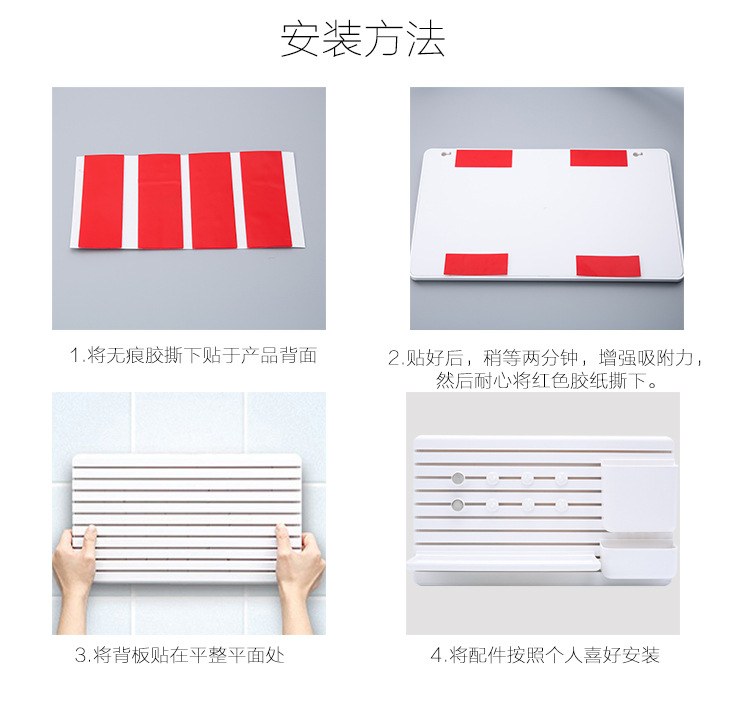 安装方法

1.将无痕胶撕下贴于产品背面

2.贴好后，稍等两分钟，增强吸附力，然后耐心将红色胶纸撕下。

3.将背板贴在平整平面处

4.将配件按照个人喜好安装