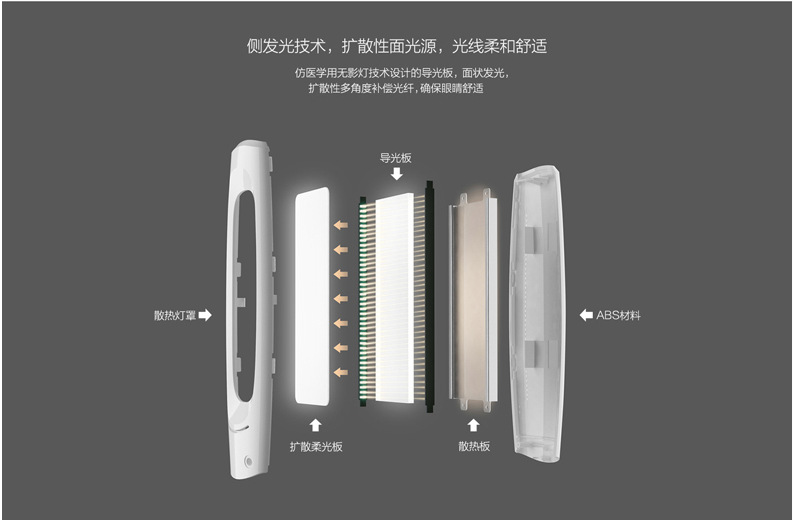 侧发光技术，扩散性面光源，光线柔和舒适

仿医学用无影灯技术设计的导光板，面状发光，
扩散性多角度补偿光纤，确保眼睛舒适

导光板

散热灯罩

ABS材料

扩散柔光板

散热板